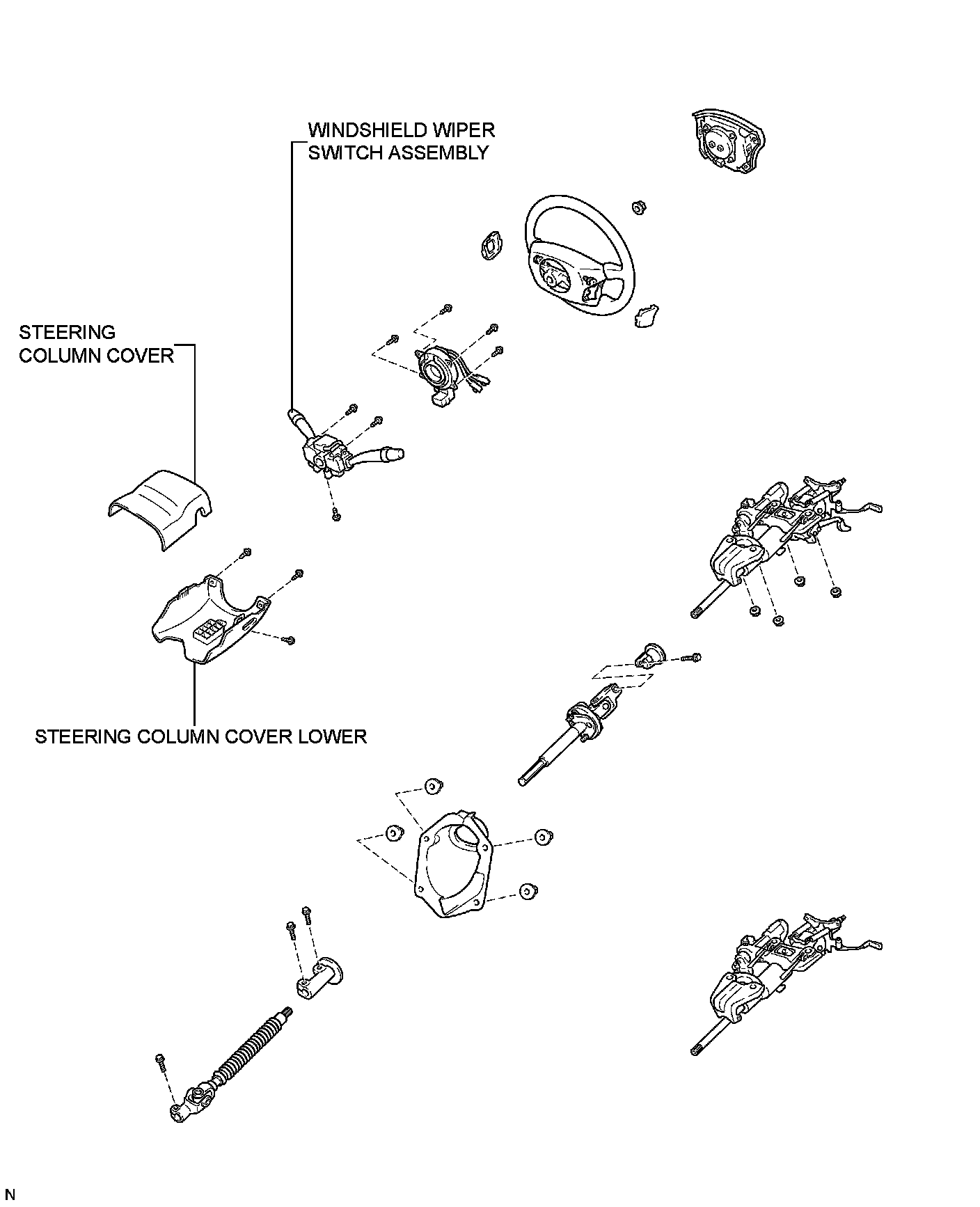 WINDSHIELD WIPER SWITCH ASSEMBLY

STEERING COLUMN COVER

STEERING COLUMN COVER LOWER

N