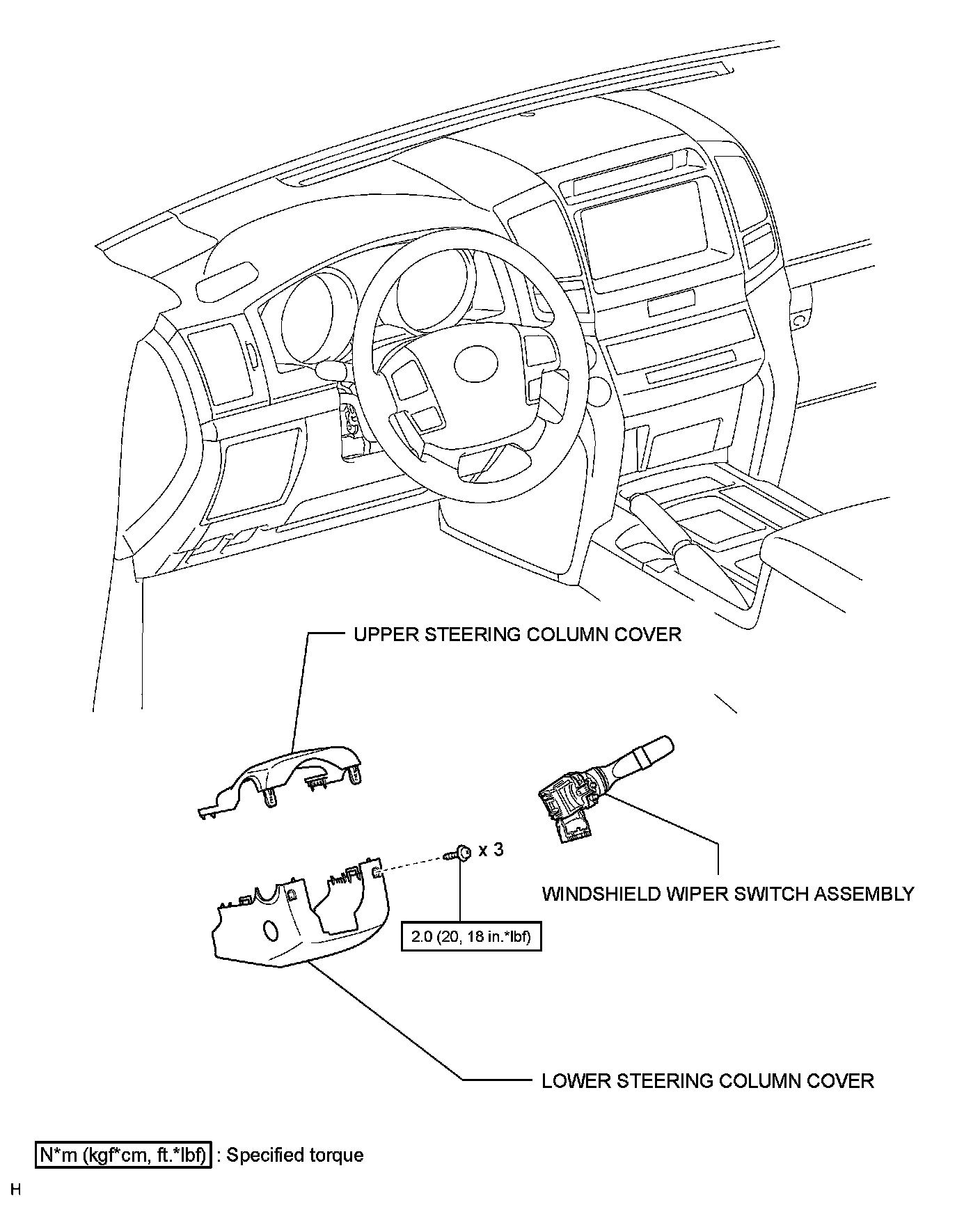 UPPER STEERING COLUMN COVER

x 3

WINDSHIELD WIPER SWITCH ASSEMBLY

2.0 (20, 18 in.*lbf)

LOWER STEERING COLUMN COVER

N*m (kgf*cm, ft.*lbf) : Specified torque

H