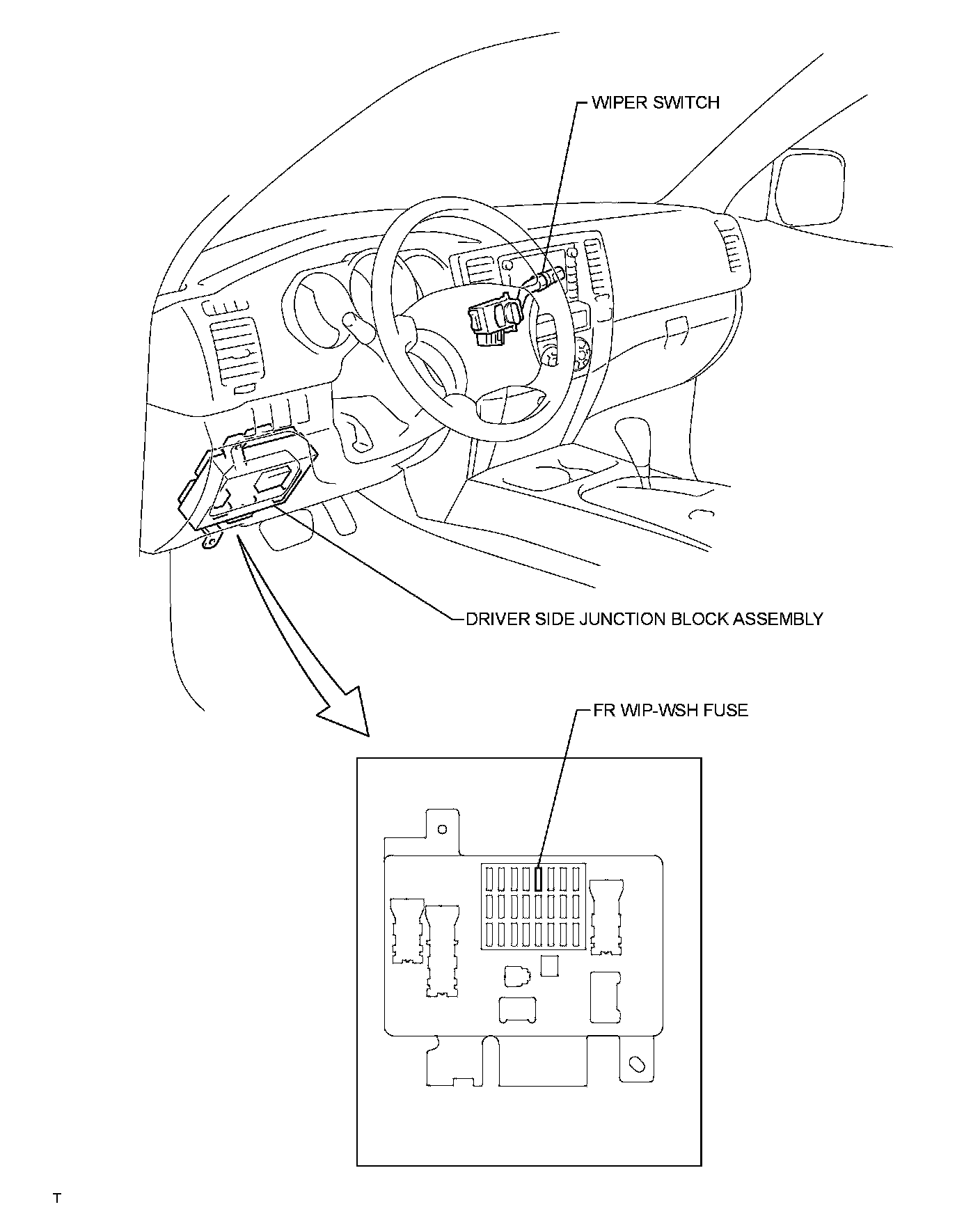 WIPER SWITCH

DRIVER SIDE JUNCTION BLOCK ASSEMBLY

FR WIP-WSH FUSE

T