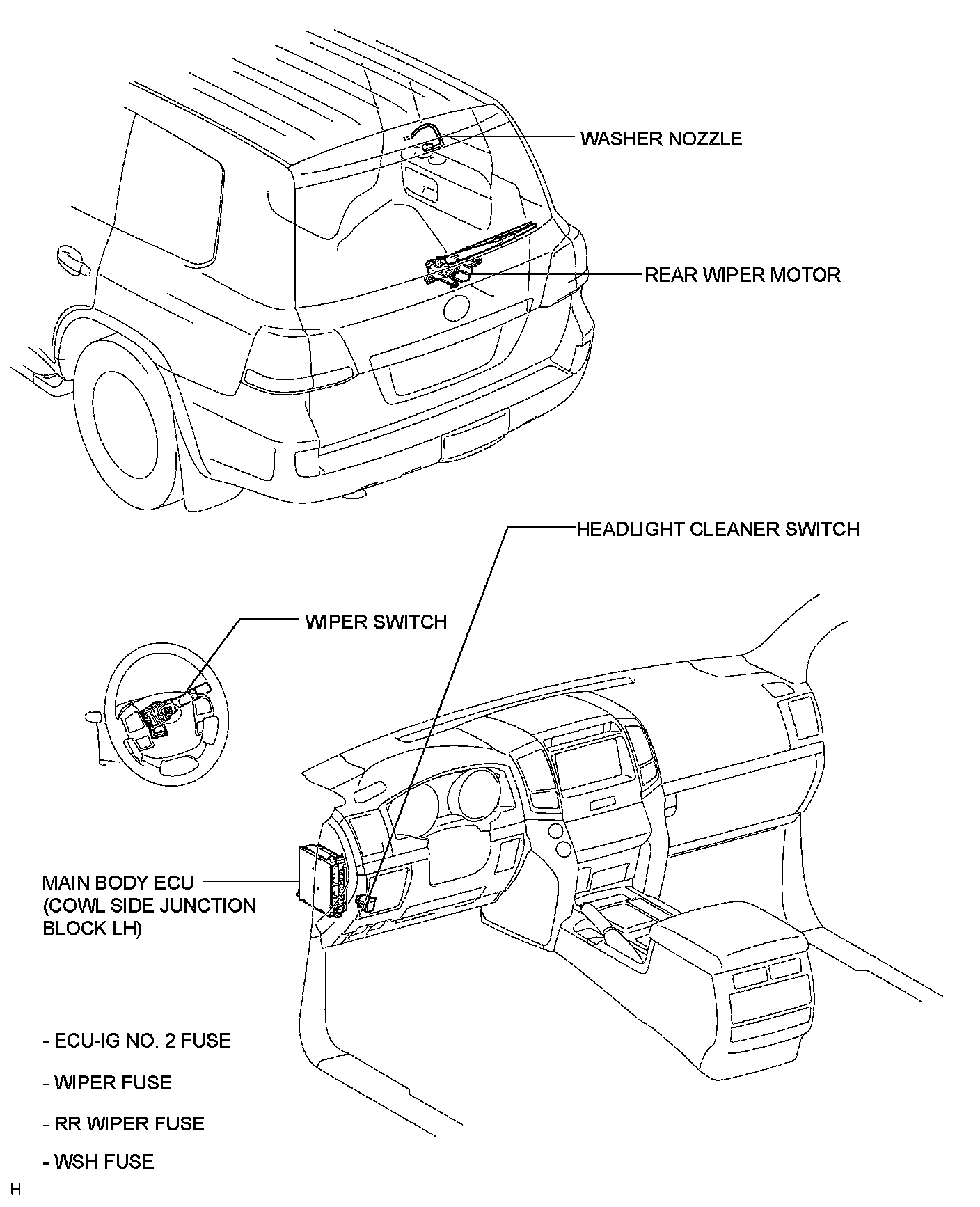 WASHER NOZZLE

REAR WIPER MOTOR

HEADLIGHT CLEANER SWITCH

WIPER SWITCH

MAIN BODY ECU
(COWL SIDE JUNCTION BLOCK LH)

- ECU-IG NO. 2 FUSE

- WIPER FUSE

- RR WIPER FUSE

- WSH FUSE

H