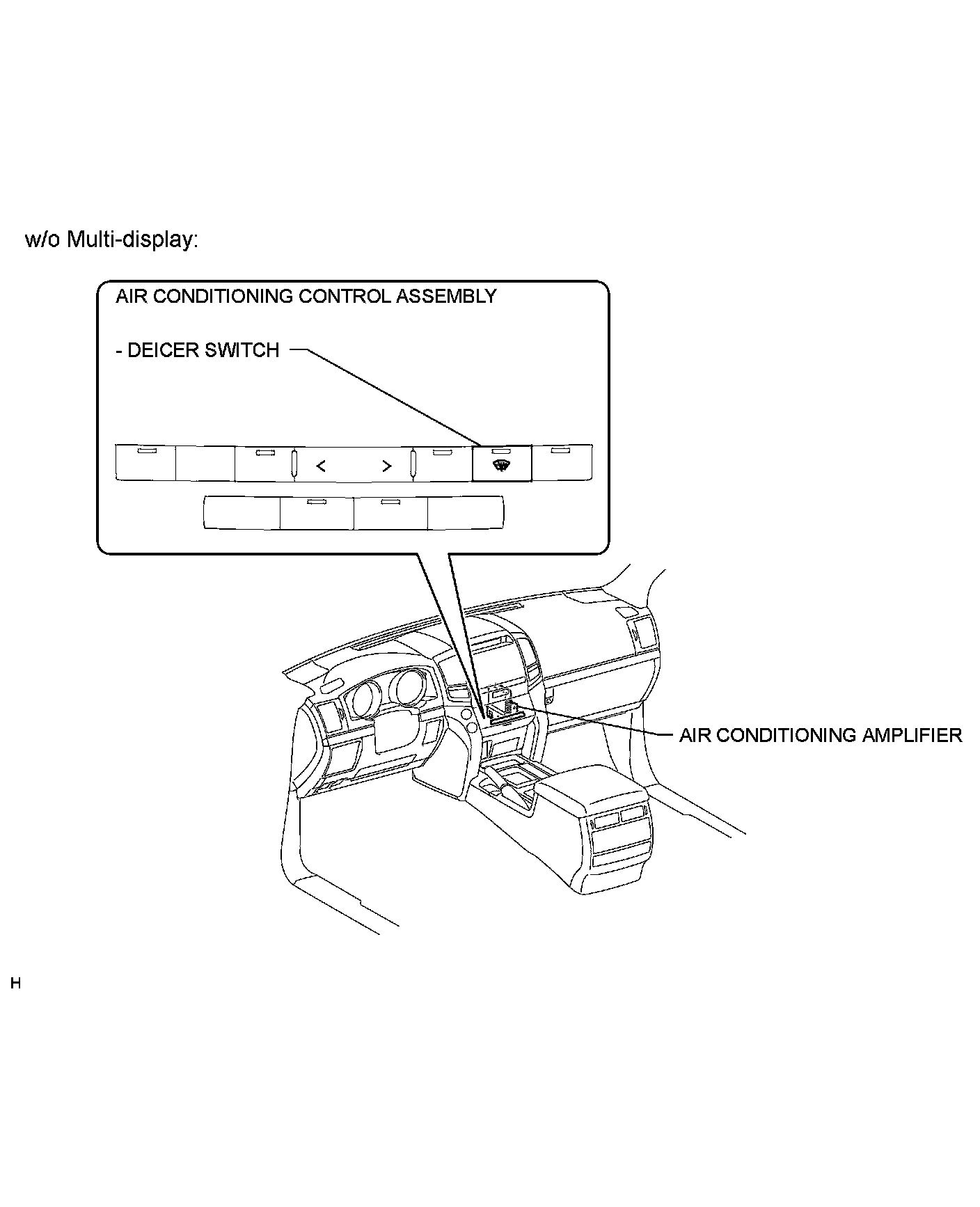 w/o Multi-display:

AIR CONDITIONING CONTROL ASSEMBLY

- DEICER SWITCH

<

>

AIR CONDITIONING AMPLIFIER

H