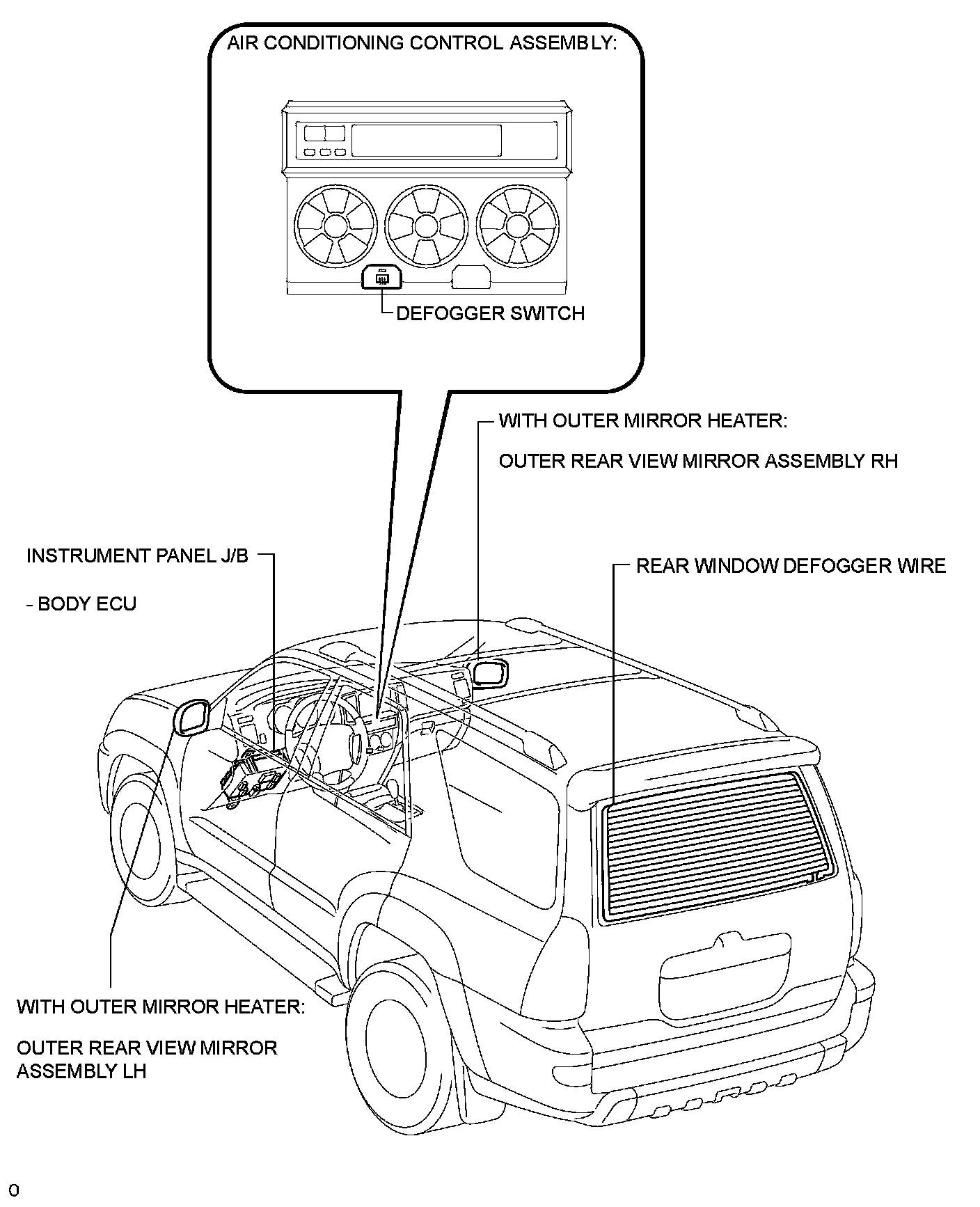 AIR CONDITIONING CONTROL ASSEMBLY:

DEFOGGER SWITCH

WITH OUTER MIRROR HEATER:

OUTER REAR VIEW MIRROR ASSEMBLY RH

INSTRUMENT PANEL J/B

- BODY ECU

REAR WINDOW DEFOGGER WIRE

WITH OUTER MIRROR HEATER:

OUTER REAR VIEW MIRROR ASSEMBLY LH

0