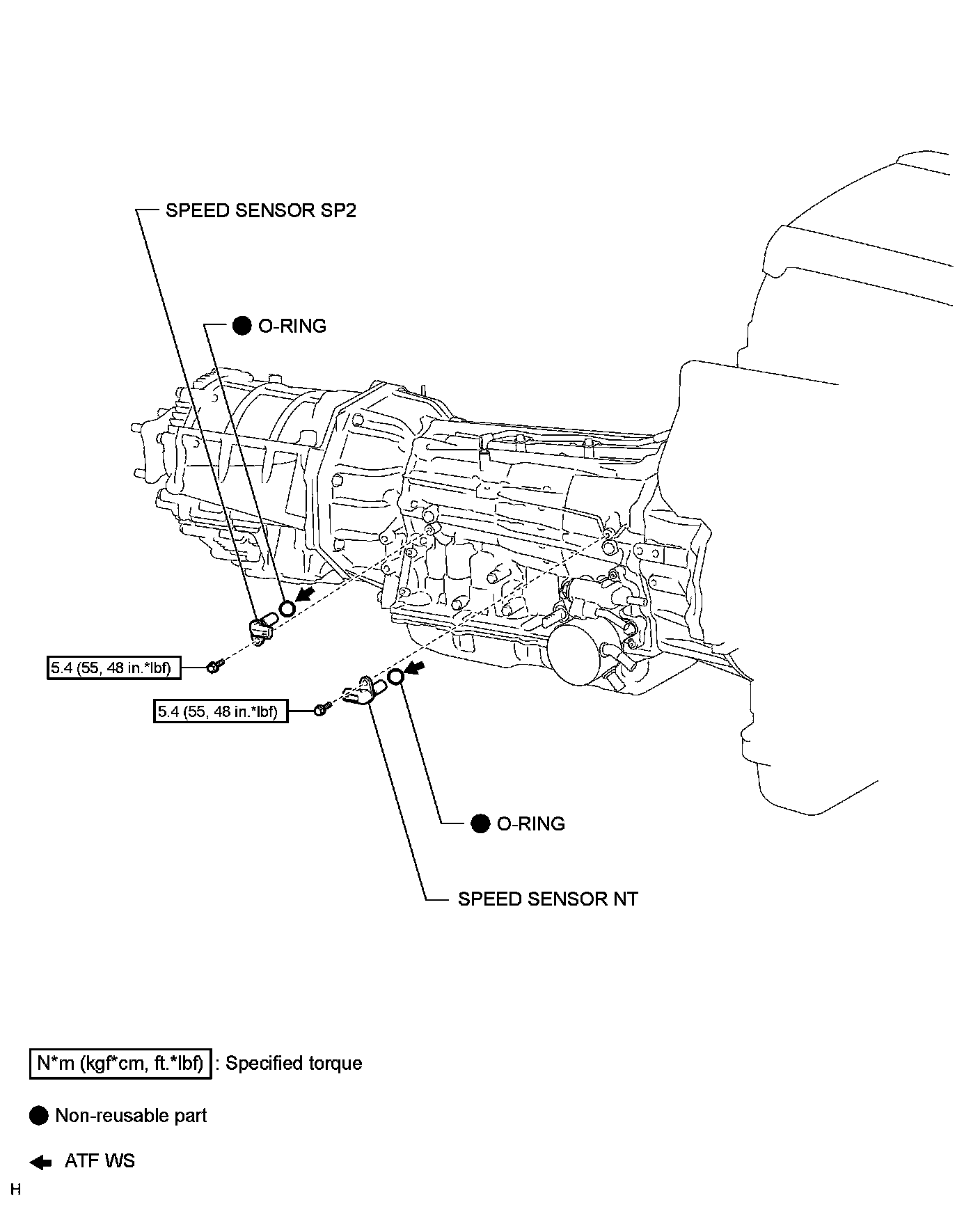 SPEED SENSOR SP2

O-RING

5.4 (55, 48 in.*lbf)

5.4 (55, 48 in.*lbf)

O-RING

SPEED SENSOR NT

N*m (kgf*cm, ft.*lbf) : Specified torque

Non-reusable part

ATF WS

H