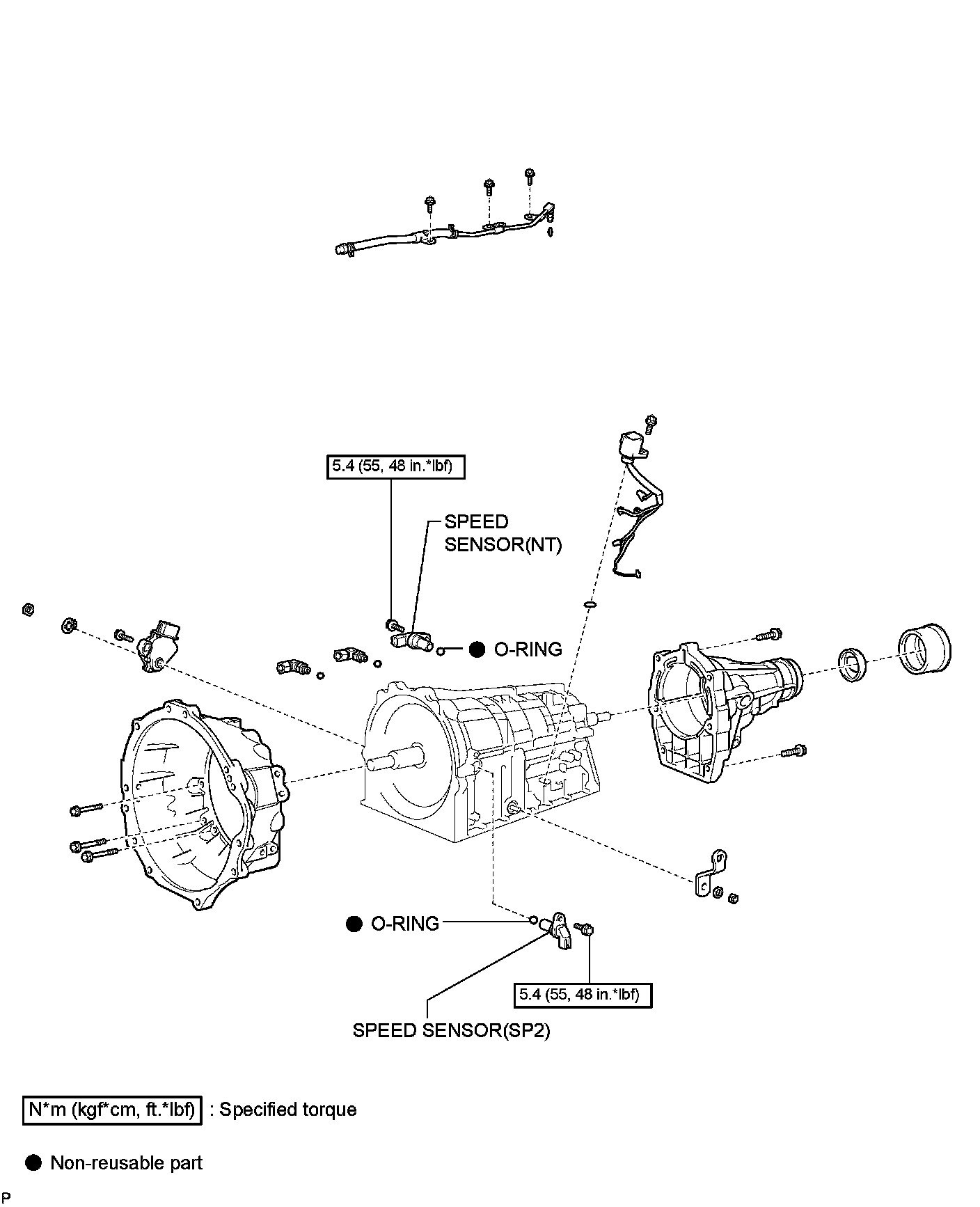 5.4 (55, 48 in.*lbf)

SPEED SENSOR(NT)

● O-RING

● O-RING

5.4 (55, 48 in.*lbf)

SPEED SENSOR(SP2)

N*m (kgf*cm, ft.*lbf) : Specified torque

● Non-reusable part

P