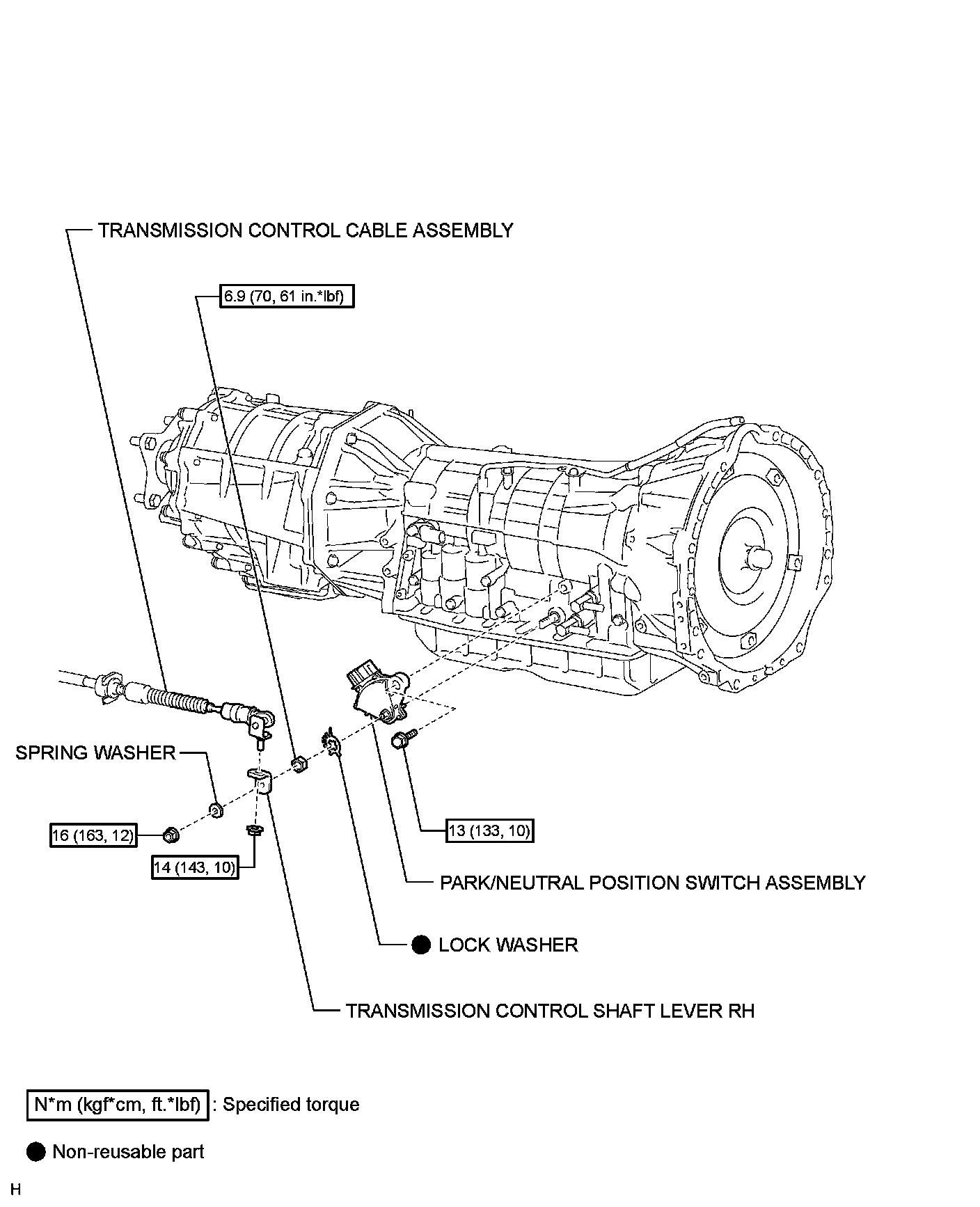 TRANSMISSION CONTROL CABLE ASSEMBLY

6.9 (70, 61 in.*lbf)

SPRING WASHER

16 (163, 12)

14 (143, 10)

13 (133, 10)

PARK/NEUTRAL POSITION SWITCH ASSEMBLY

● LOCK WASHER

TRANSMISSION CONTROL SHAFT LEVER RH

N*m (kgf*cm, ft.*lbf) : Specified torque

● Non-reusable part

H