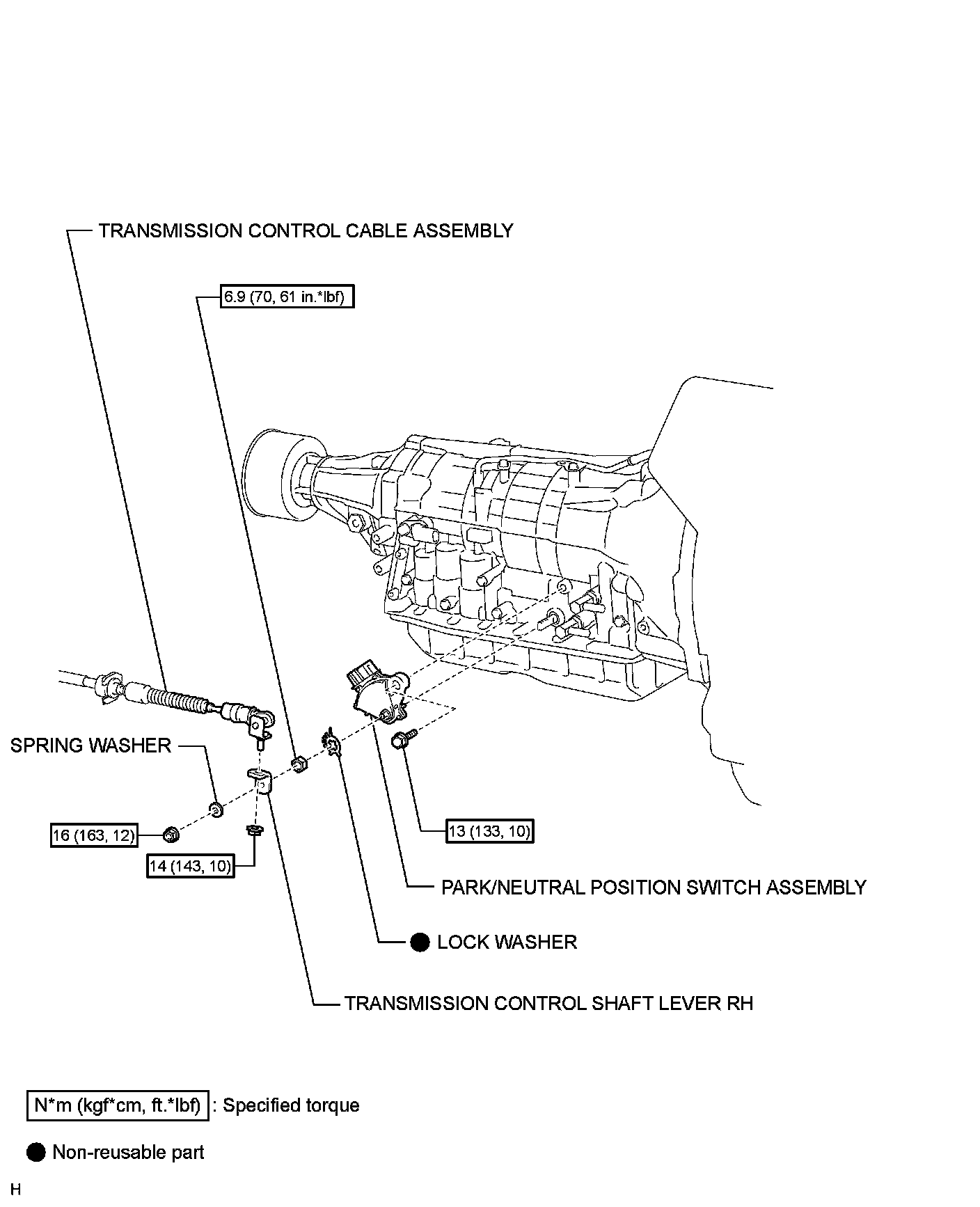 TRANSMISSION CONTROL CABLE ASSEMBLY

6.9 (70, 61 in.*lbf)

SPRING WASHER

16 (163, 12)

14 (143, 10)

13 (133, 10)

PARK/NEUTRAL POSITION SWITCH ASSEMBLY

● LOCK WASHER

TRANSMISSION CONTROL SHAFT LEVER RH

N*m (kgf*cm, ft.*lbf) : Specified torque

● Non-reusable part

H