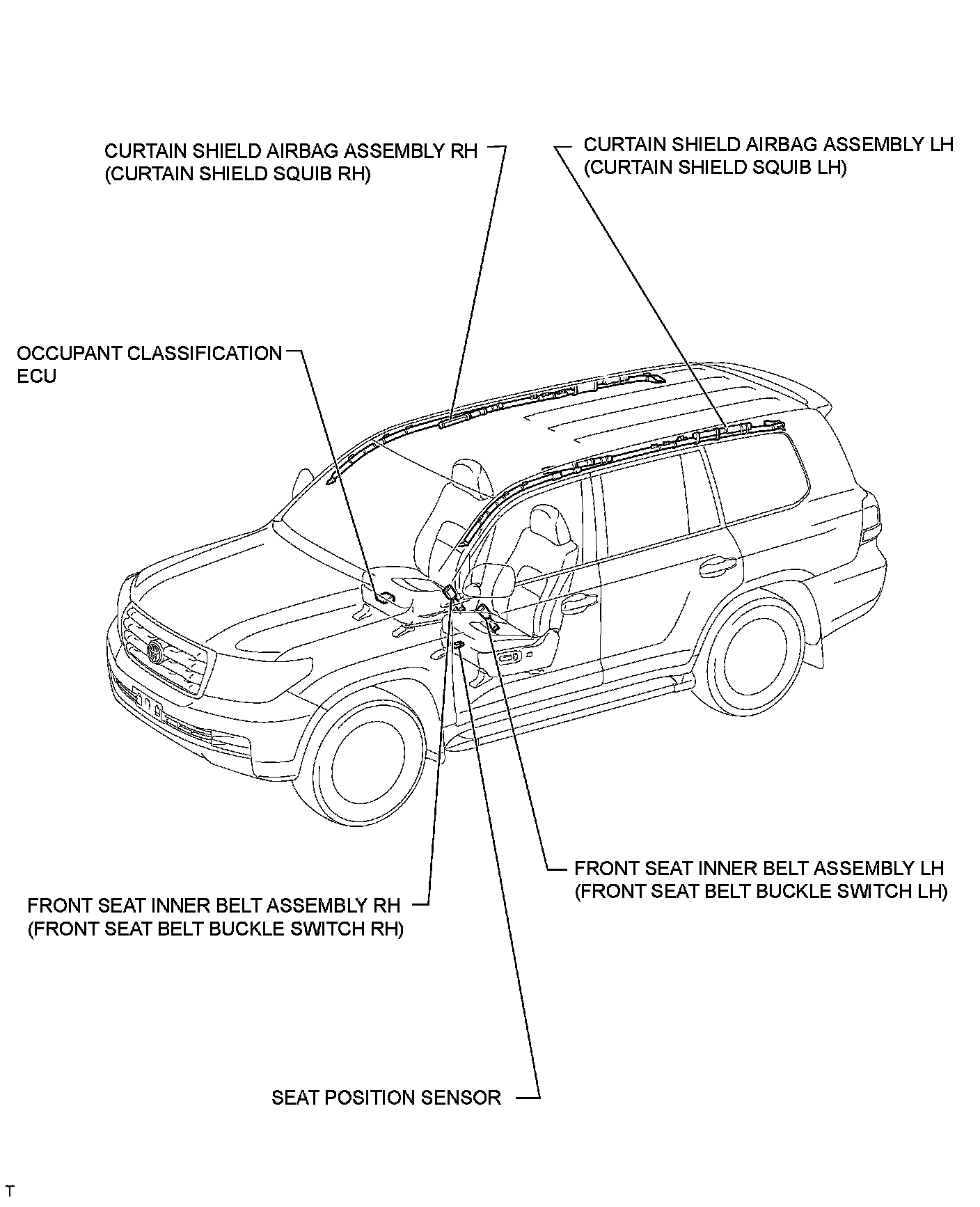 CURTAIN SHIELD AIRBAG ASSEMBLY RH
(CURTAIN SHIELD SQUIB RH)

CURTAIN SHIELD AIRBAG ASSEMBLY LH
(CURTAIN SHIELD SQUIB LH)

OCCUPANT CLASSIFICATION
ECU

FRONT SEAT INNER BELT ASSEMBLY LH
(FRONT SEAT BELT BUCKLE SWITCH LH)

FRONT SEAT INNER BELT ASSEMBLY RH
(FRONT SEAT BELT BUCKLE SWITCH RH)

SEAT POSITION SENSOR

T