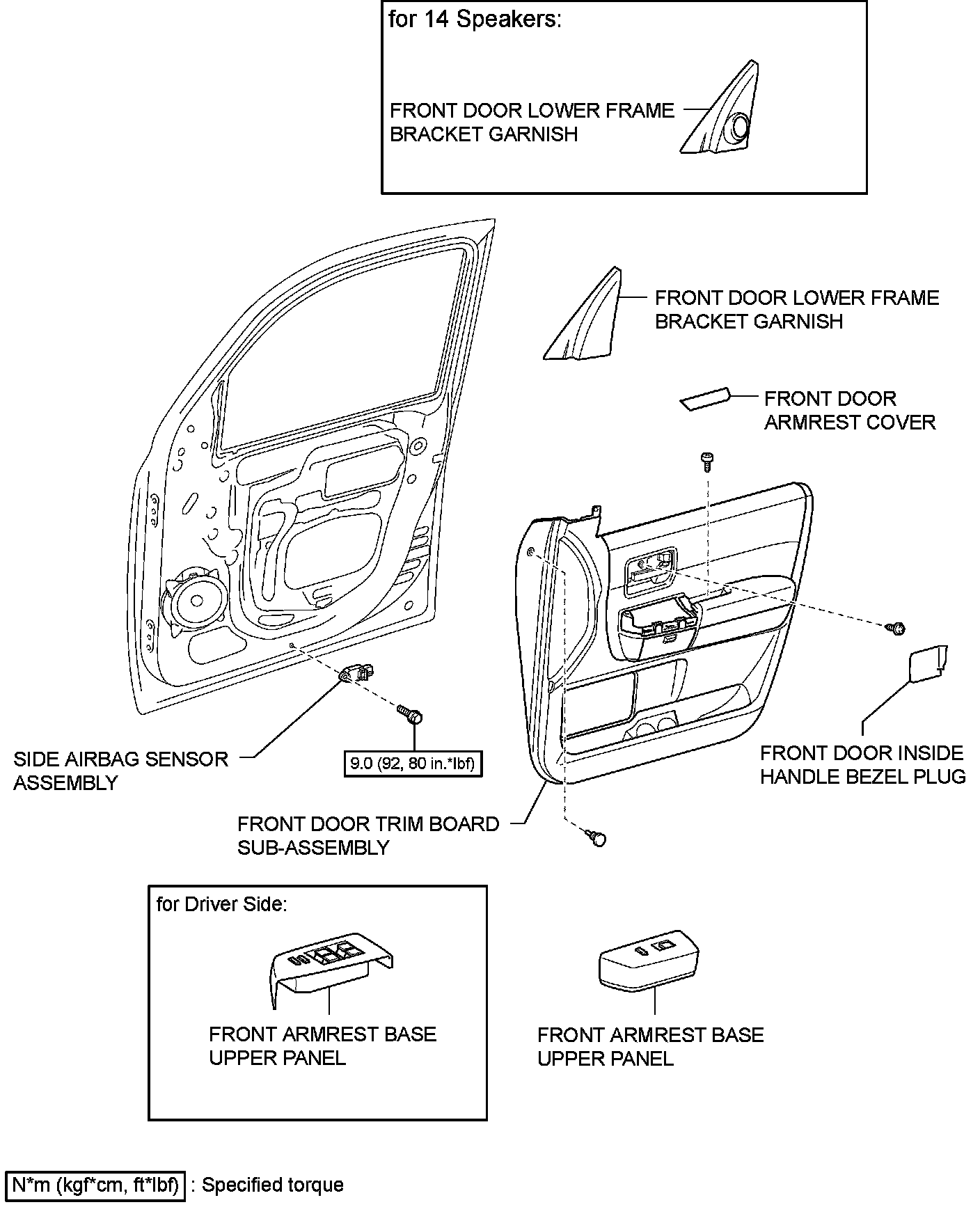 for 14 Speakers:

FRONT DOOR LOWER FRAME BRACKET GARNISH

FRONT DOOR LOWER FRAME BRACKET GARNISH

FRONT DOOR ARMREST COVER

SIDE AIRBAG SENSOR ASSEMBLY

9.0 (92, 80 in.*lbf)

FRONT DOOR INSIDE HANDLE BEZEL PLUG

FRONT DOOR TRIM BOARD SUB-ASSEMBLY

for Driver Side:

FRONT ARMREST BASE UPPER PANEL

FRONT ARMREST BASE UPPER PANEL

N*m (kgf*cm, ft*lbf) : Specified torque