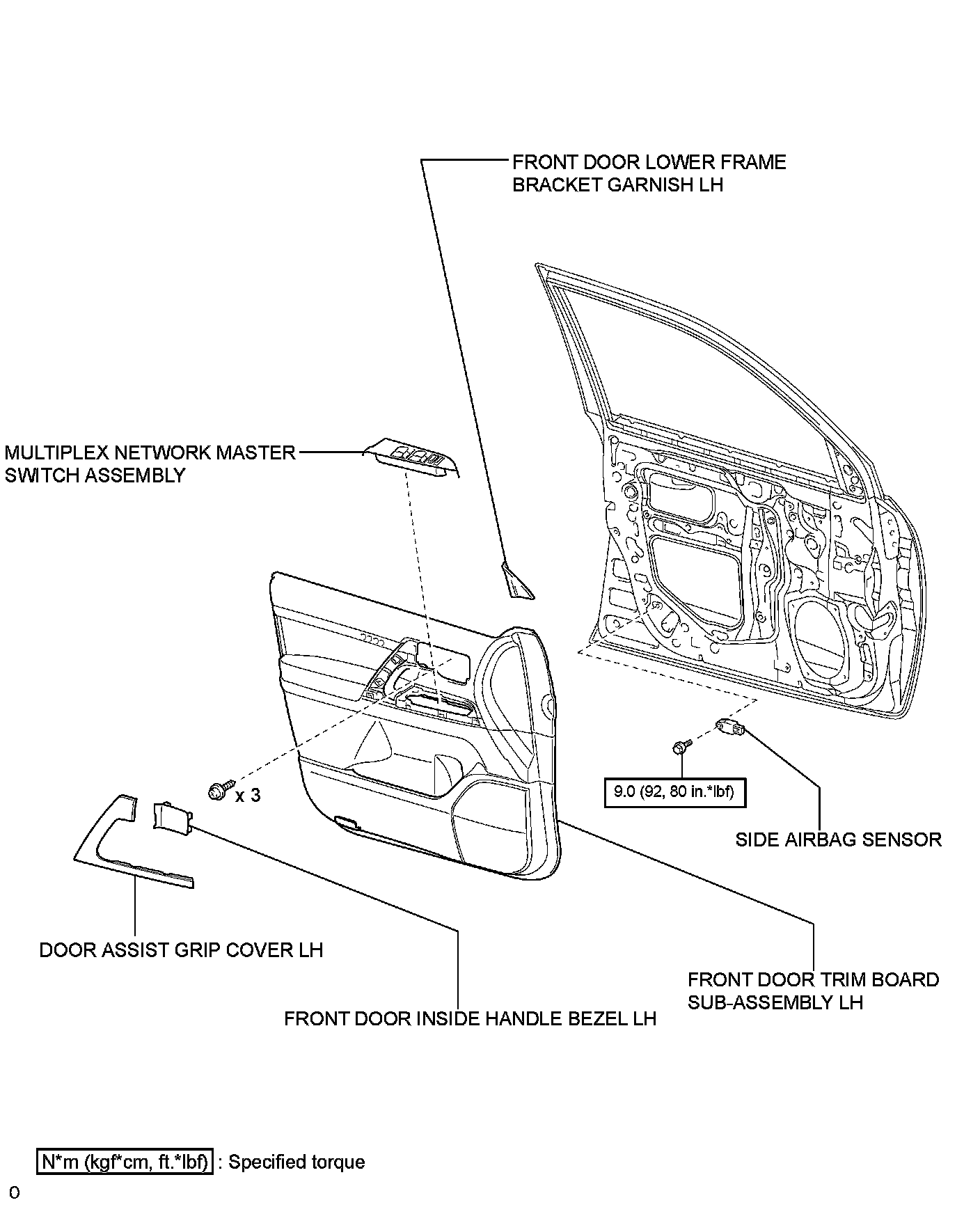 FRONT DOOR LOWER FRAME BRACKET GARNISH LH

MULTIPLEX NETWORK MASTER SWITCH ASSEMBLY

x 3

9.0 (92, 80 in.*lbf)

SIDE AIRBAG SENSOR

DOOR ASSIST GRIP COVER LH

FRONT DOOR TRIM BOARD SUB-ASSEMBLY LH

FRONT DOOR INSIDE HANDLE BEZEL LH

N*m (kgf*cm, ft.*lbf) : Specified torque

0