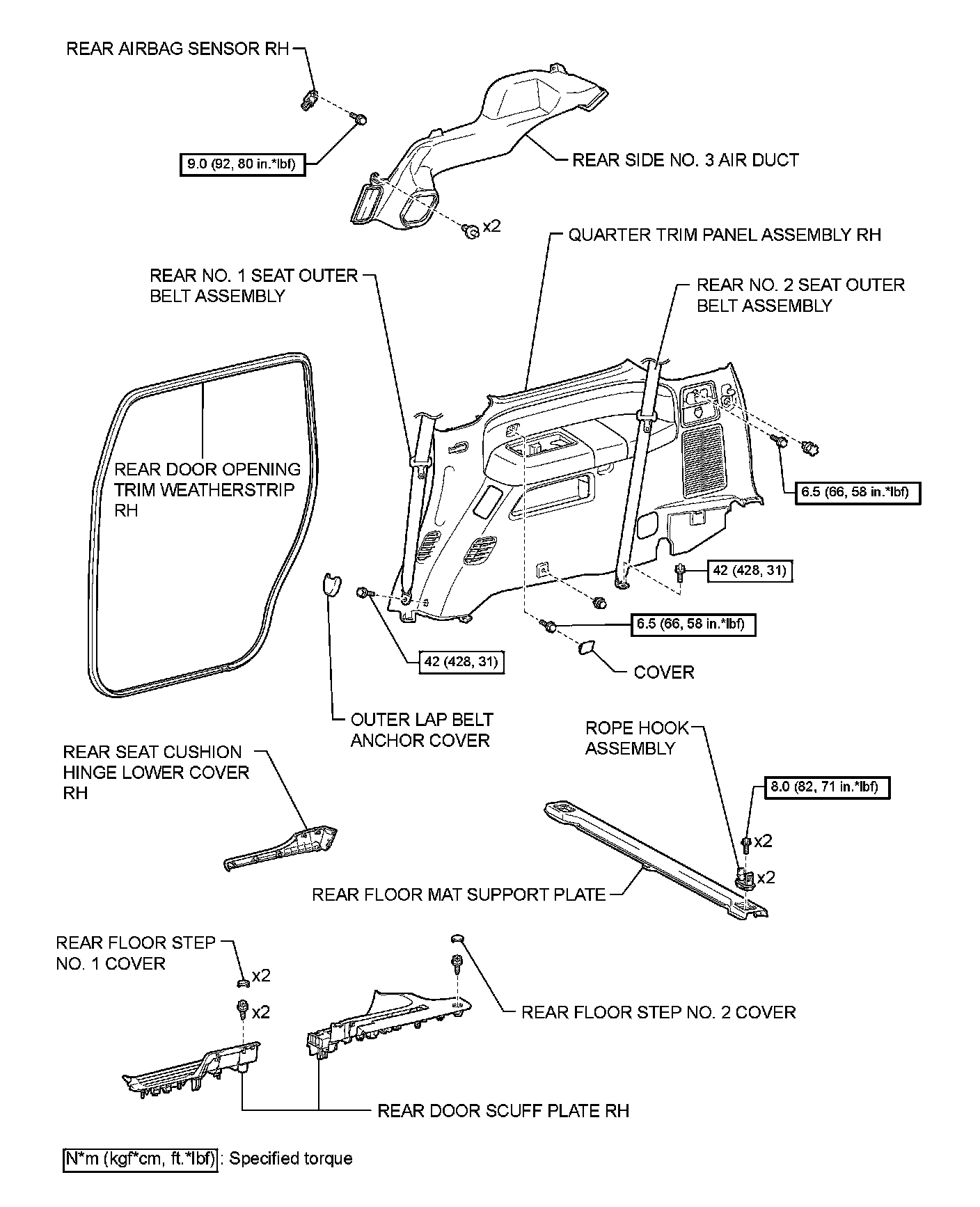 REAR AIRBAG SENSOR RH

9.0 (92, 80 in.*lbf)

REAR SIDE NO. 3 AIR DUCT

x2

QUARTER TRIM PANEL ASSEMBLY RH

REAR NO. 1 SEAT OUTER BELT ASSEMBLY

REAR NO. 2 SEAT OUTER BELT ASSEMBLY

REAR DOOR OPENING TRIM WEATHERSTRIP RH

6.5 (66, 58 in.*lbf)

42 (428, 31)

6.5 (66, 58 in.*lbf)

42 (428, 31)

COVER

OUTER LAP BELT ANCHOR COVER

ROPE HOOK ASSEMBLY

REAR SEAT CUSHION HINGE LOWER COVER RH

8.0 (82, 71 in.*lbf)

x2

x2

REAR FLOOR MAT SUPPORT PLATE

REAR FLOOR STEP NO. 1 COVER

x2

x2

REAR FLOOR STEP NO. 2 COVER

REAR DOOR SCUFF PLATE RH

N*m (kgf*cm, ft.*lbf) : Specified torque