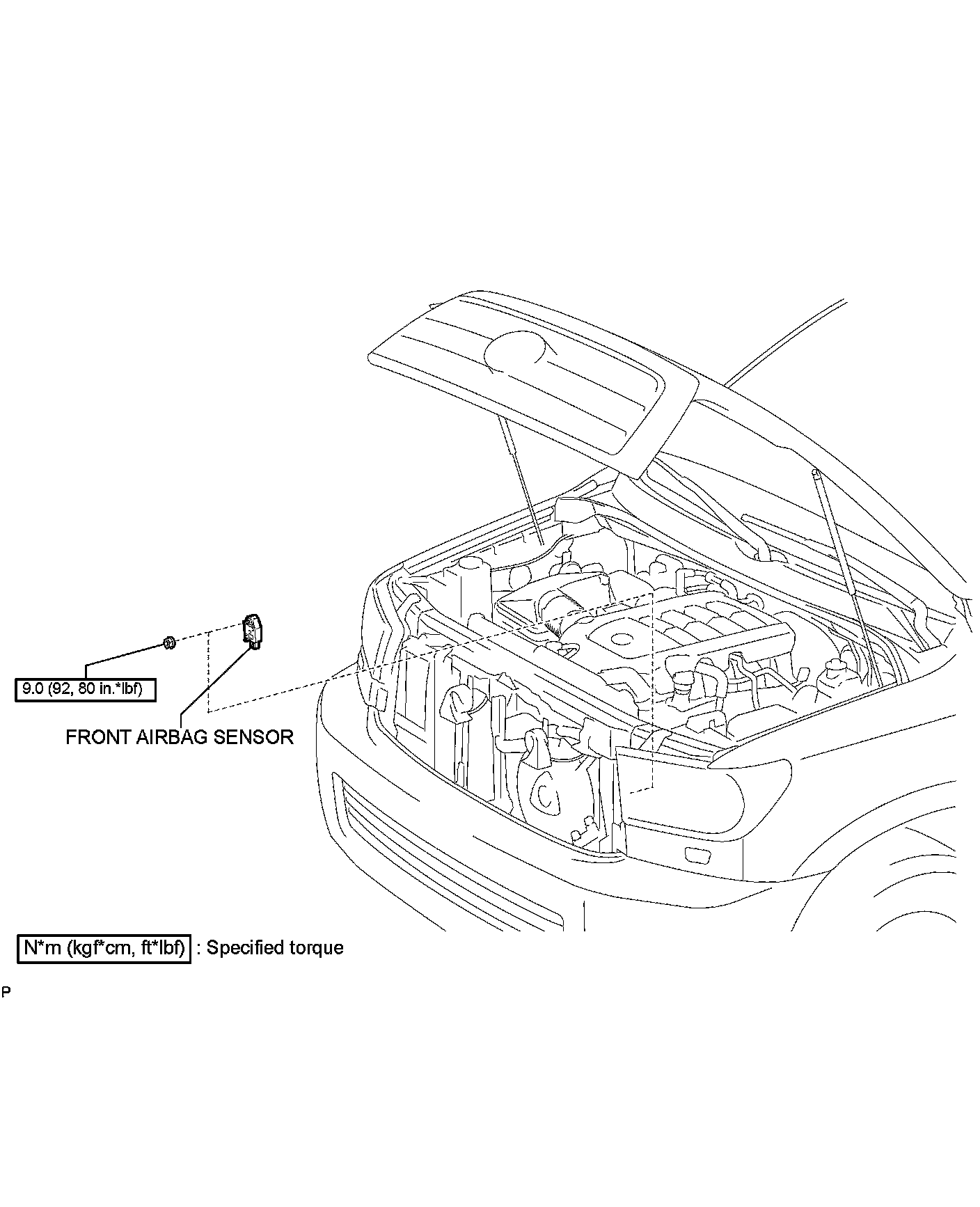 9.0 (92, 80 in.*lbf)

FRONT AIRBAG SENSOR

N*m (kgf*cm, ft*lbf) : Specified torque

P