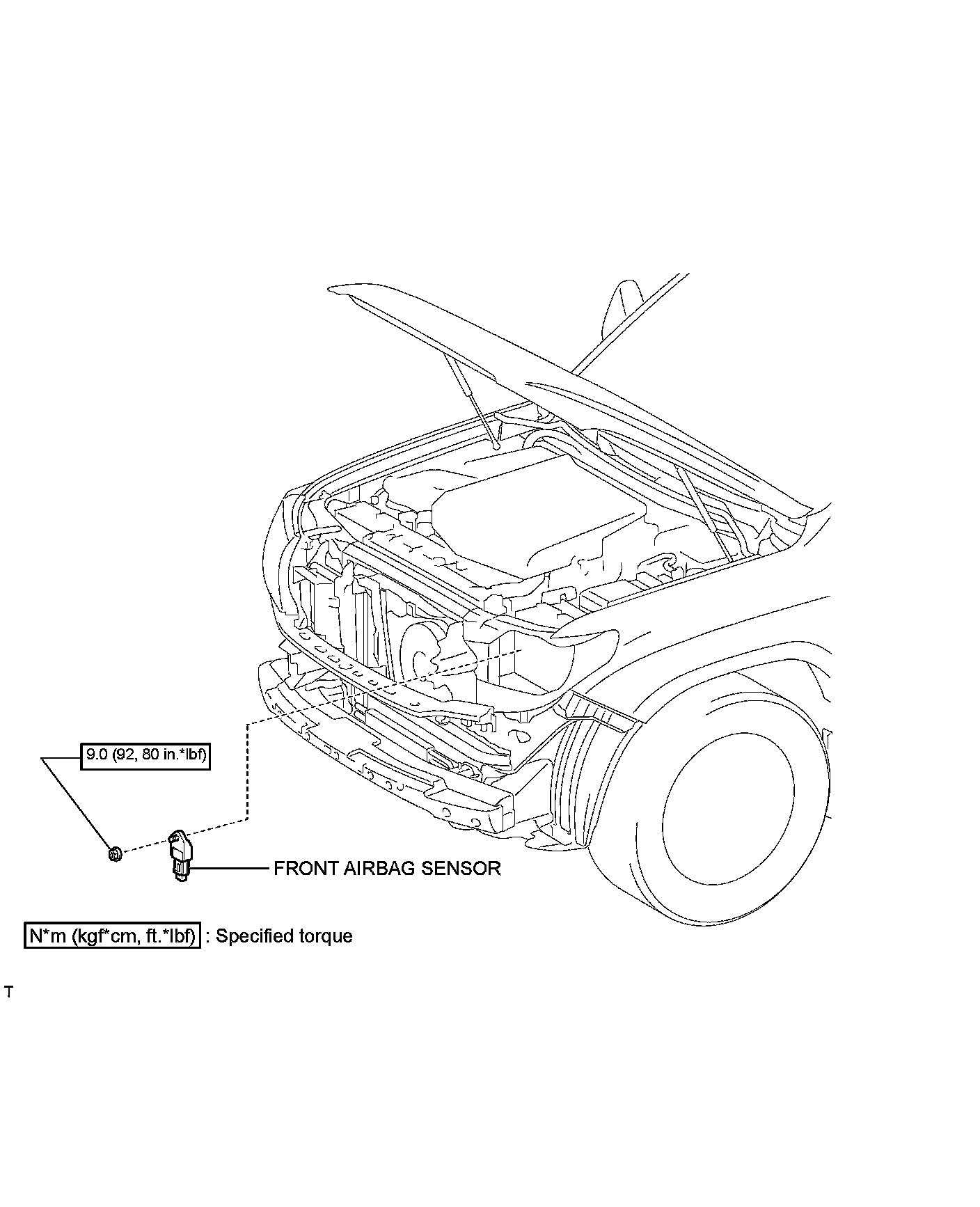 9.0 (92, 80 in.*lbf)

FRONT AIRBAG SENSOR

N*m (kgf*cm, ft.*lbf) : Specified torque

T