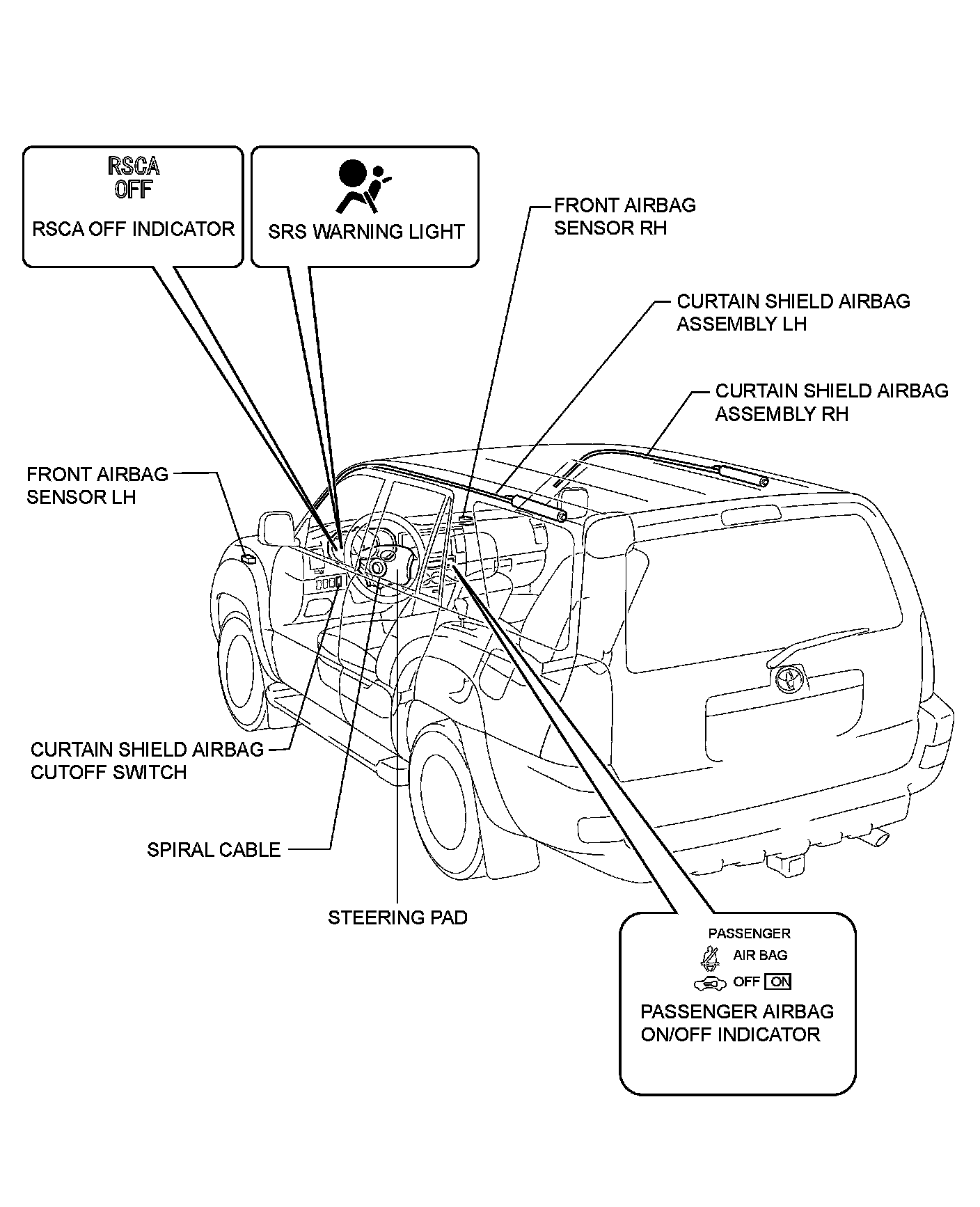 RSCA
OFF
RSCA OFF INDICATOR

SRS WARNING LIGHT

FRONT AIRBAG SENSOR RH

CURTAIN SHIELD AIRBAG ASSEMBLY LH

CURTAIN SHIELD AIRBAG ASSEMBLY RH

FRONT AIRBAG SENSOR LH

CURTAIN SHIELD AIRBAG CUTOFF SWITCH

SPIRAL CABLE

STEERING PAD

PASSENGER
AIR BAG
OFF ON
PASSENGER AIRBAG ON/OFF INDICATOR