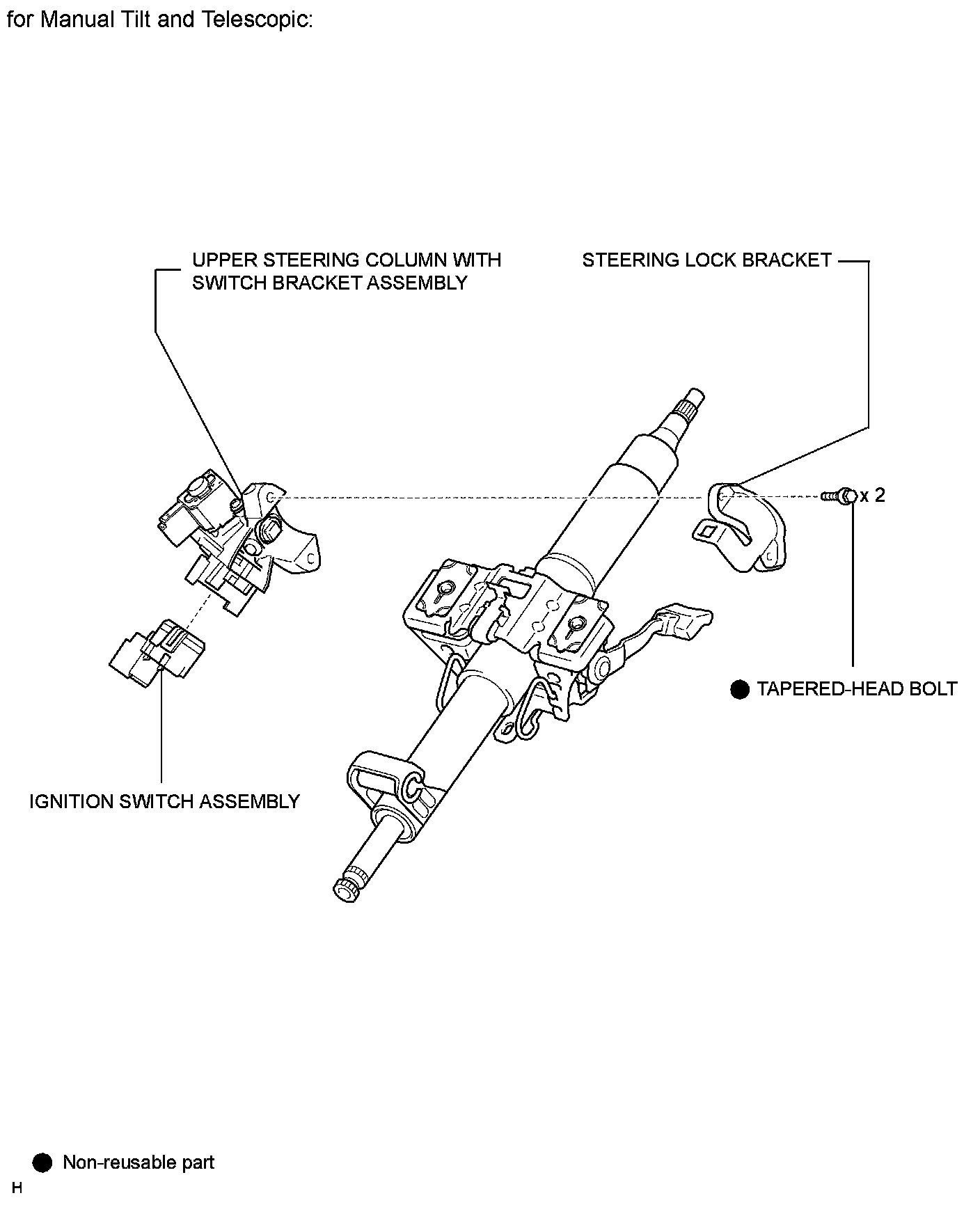 for Manual Tilt and Telescopic:

UPPER STEERING COLUMN WITH SWITCH BRACKET ASSEMBLY

STEERING LOCK BRACKET

x 2

● TAPERED-HEAD BOLT

IGNITION SWITCH ASSEMBLY

● Non-reusable part

H