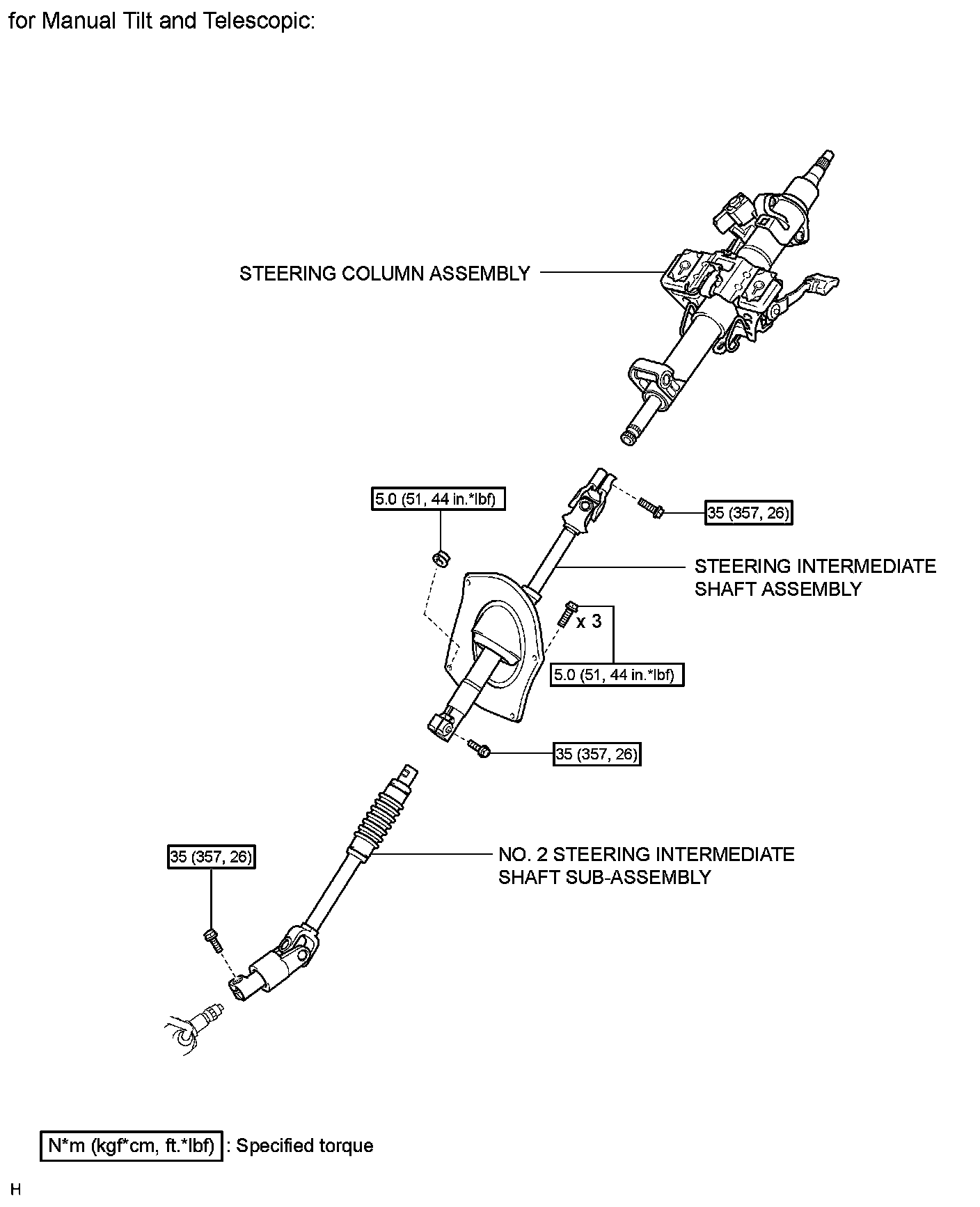 for Manual Tilt and Telescopic:

STEERING COLUMN ASSEMBLY

5.0 (51, 44 in.*lbf)

35 (357, 26)

STEERING INTERMEDIATE SHAFT ASSEMBLY

x 3

5.0 (51, 44 in.*lbf)

35 (357, 26)

35 (357, 26)

NO. 2 STEERING INTERMEDIATE SHAFT SUB-ASSEMBLY

N*m (kgf*cm, ft.*lbf) : Specified torque

H