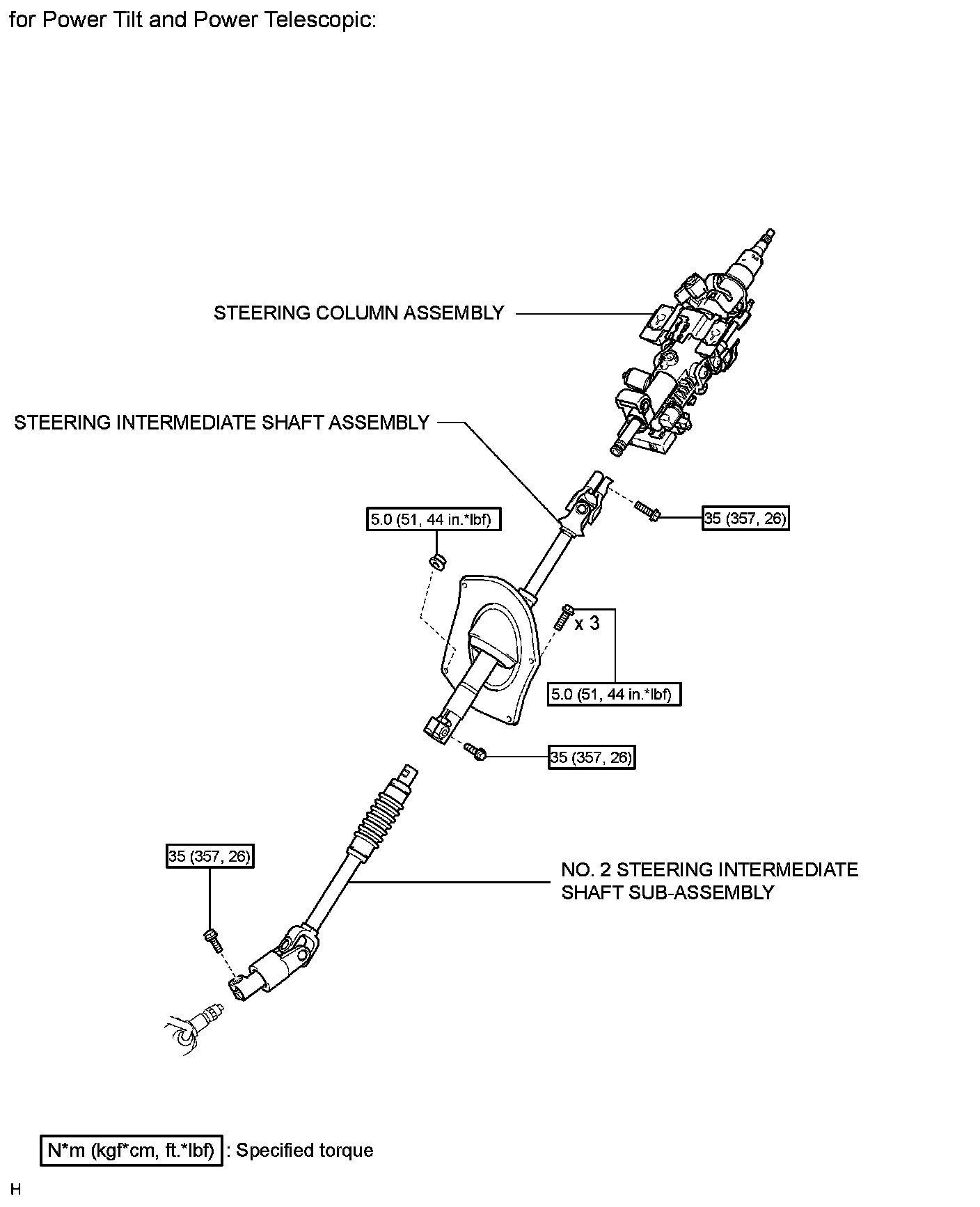 for Power Tilt and Power Telescopic:

STEERING COLUMN ASSEMBLY

STEERING INTERMEDIATE SHAFT ASSEMBLY

5.0 (51, 44 in.*lbf)

35 (357, 26)

x 3

5.0 (51, 44 in.*lbf)

35 (357, 26)

35 (357, 26)

NO. 2 STEERING INTERMEDIATE SHAFT SUB-ASSEMBLY

N*m (kgf*cm, ft.*lbf) : Specified torque

H