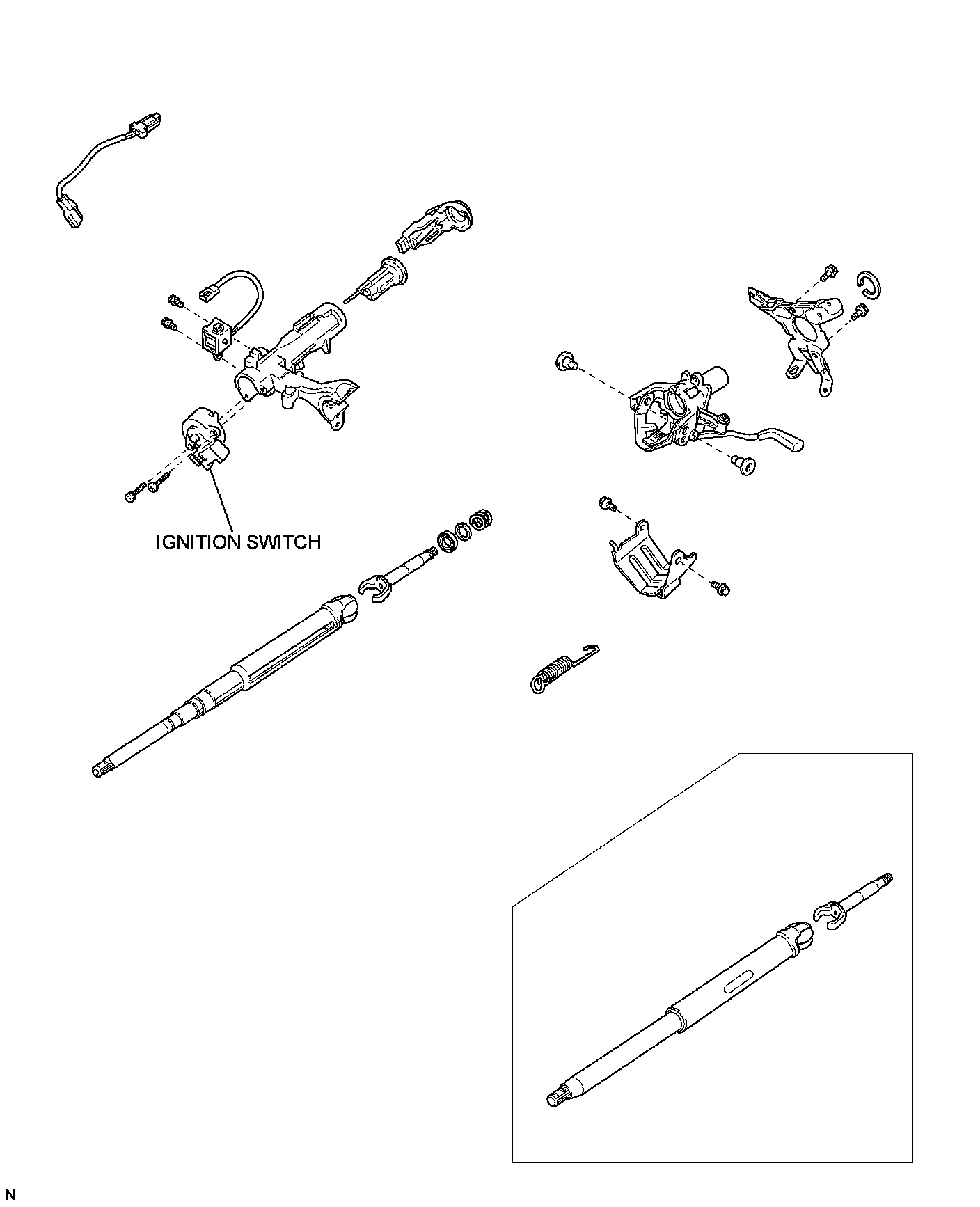 IGNITION SWITCH

N