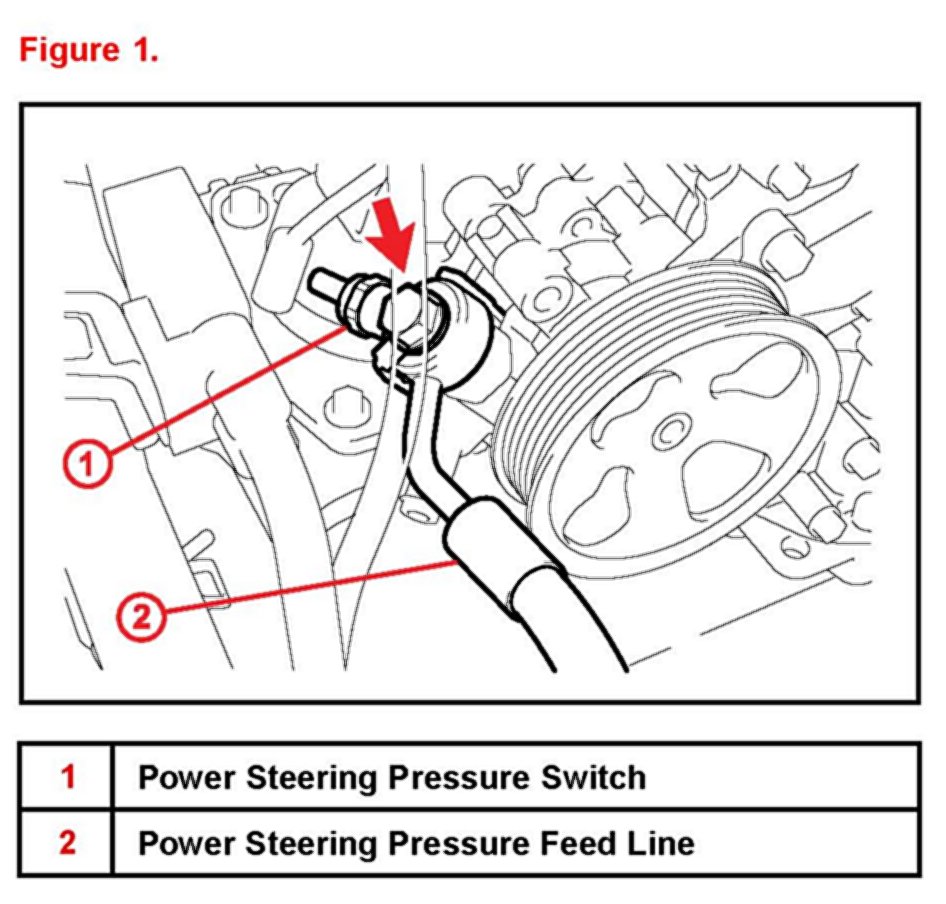 Figure 1.

1

2

| 1 | Power Steering Pressure Switch |
|---|---|
| 2 | Power Steering Pressure Feed Line |