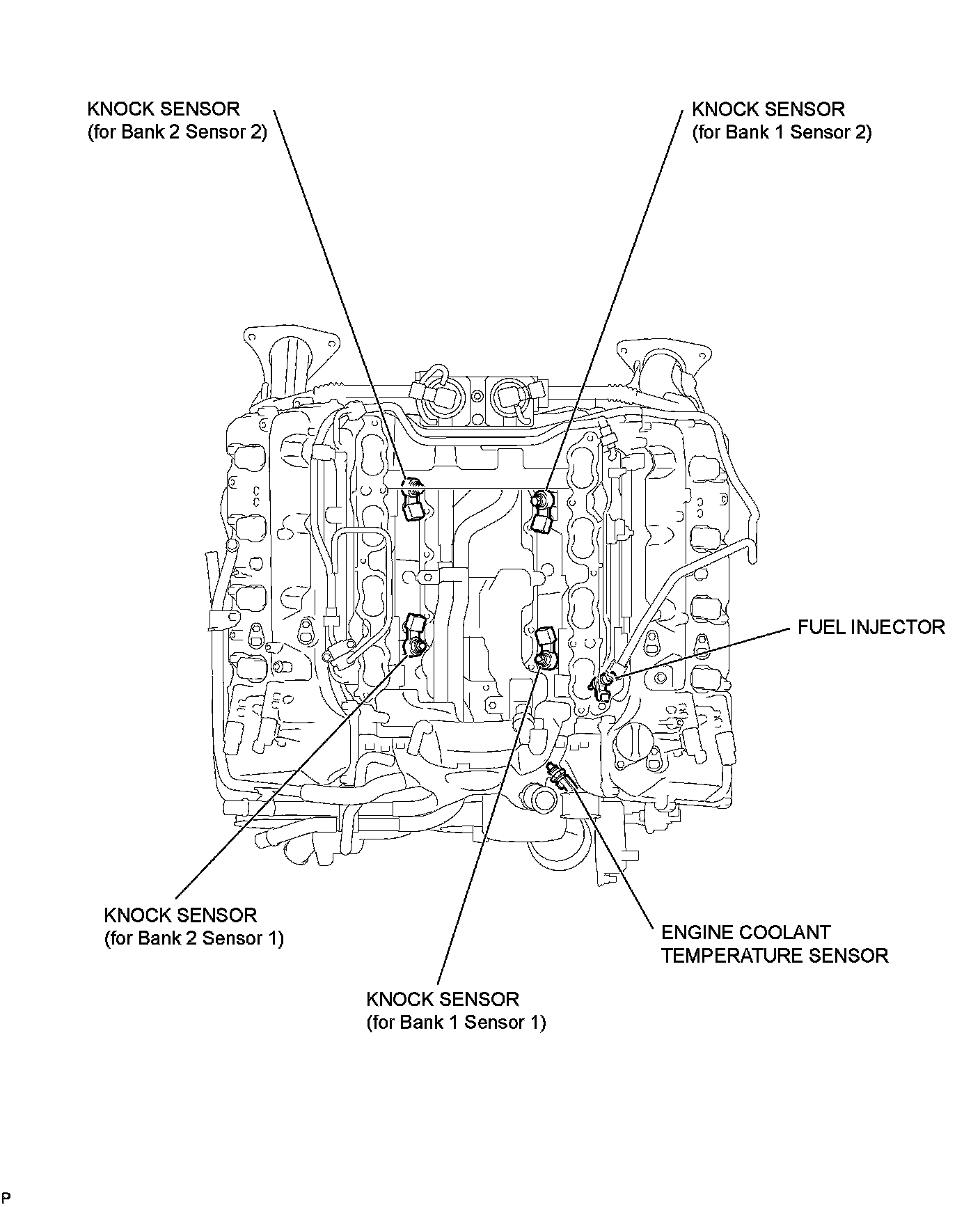 KNOCK SENSOR
(for Bank 2 Sensor 2)

KNOCK SENSOR
(for Bank 1 Sensor 2)

FUEL INJECTOR

KNOCK SENSOR
(for Bank 2 Sensor 1)

ENGINE COOLANT
TEMPERATURE SENSOR

KNOCK SENSOR
(for Bank 1 Sensor 1)

P