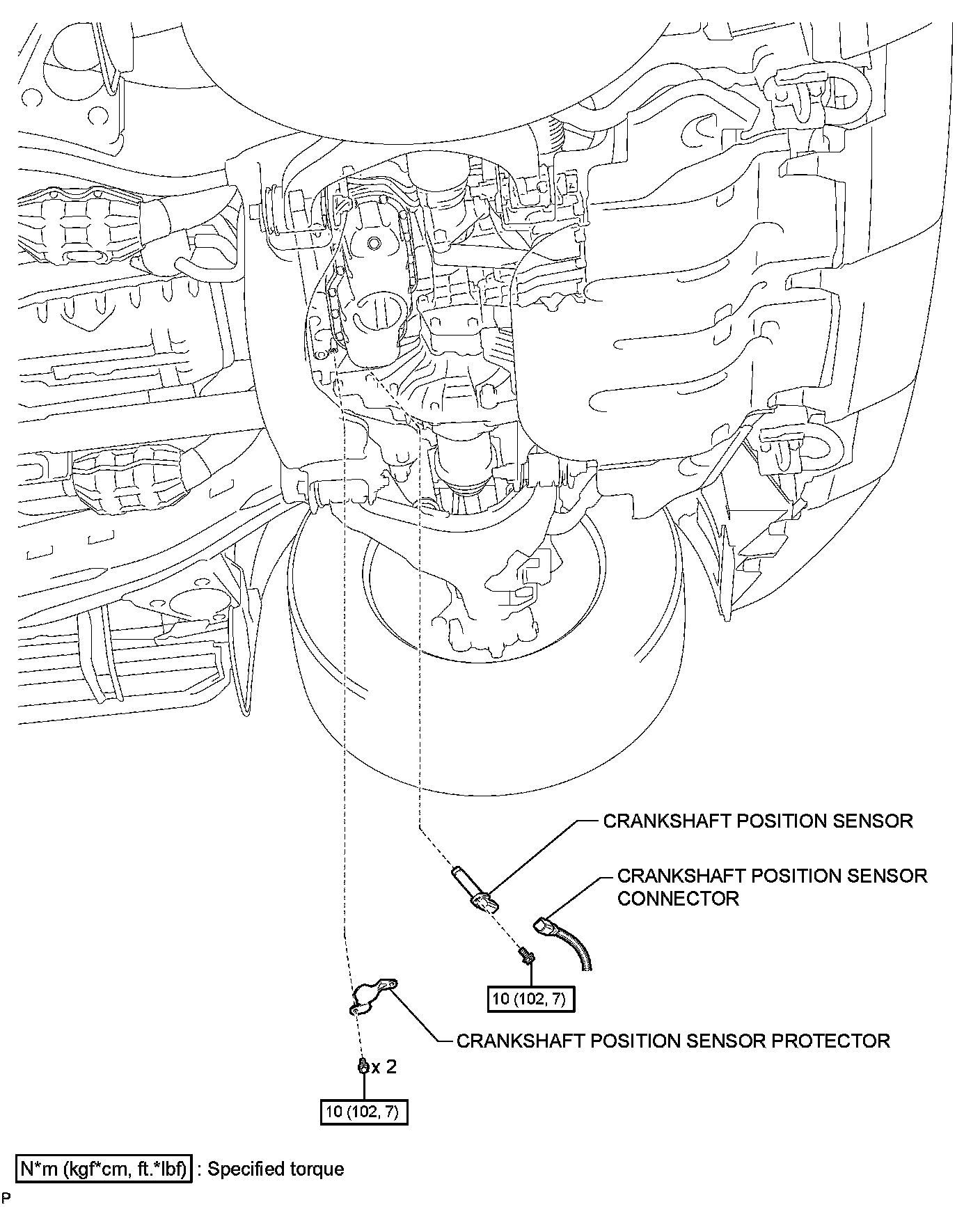 CRANKSHAFT POSITION SENSOR

CRANKSHAFT POSITION SENSOR CONNECTOR

10 (102, 7)

CRANKSHAFT POSITION SENSOR PROTECTOR

x 2

10 (102, 7)

N*m (kgf*cm, ft.*lbf) : Specified torque

P