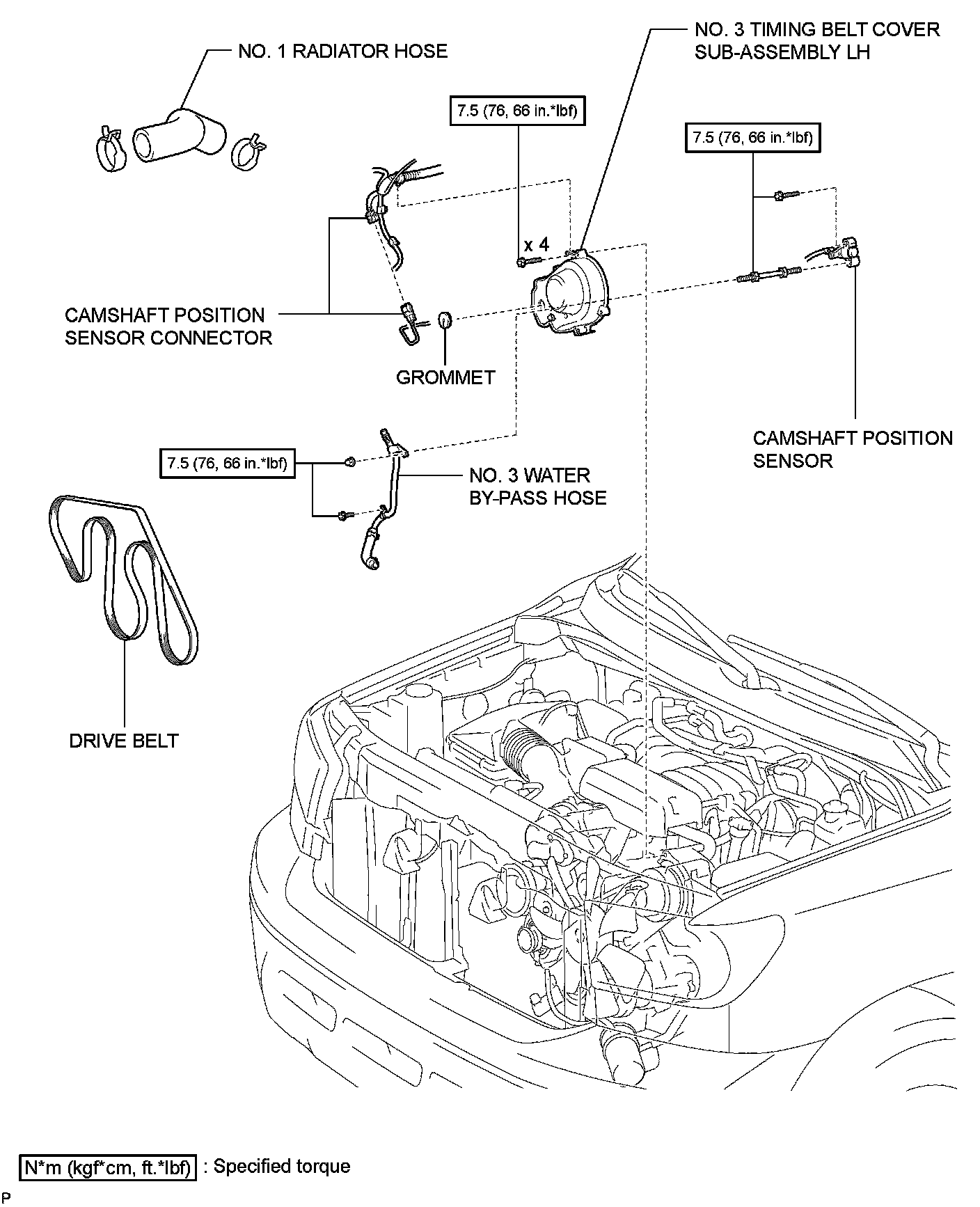 NO. 1 RADIATOR HOSE

NO. 3 TIMING BELT COVER SUB-ASSEMBLY LH

7.5 (76, 66 in.*lbf)

7.5 (76, 66 in.*lbf)

x 4

CAMSHAFT POSITION SENSOR CONNECTOR

GROMMET

CAMSHAFT POSITION SENSOR

7.5 (76, 66 in.*lbf)

NO. 3 WATER BY-PASS HOSE

DRIVE BELT

N*m (kgf*cm, ft.*lbf) : Specified torque

P