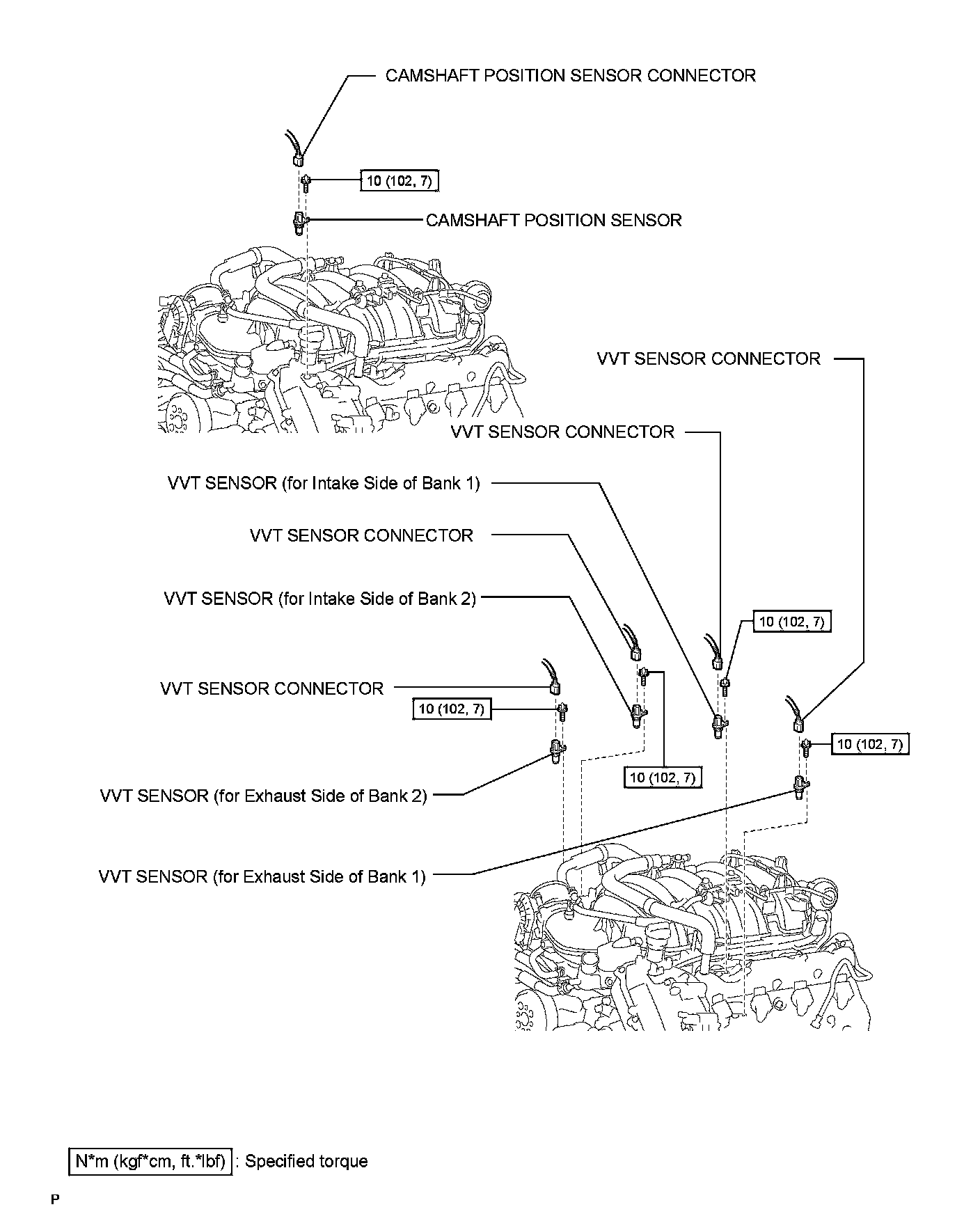 CAMSHAFT POSITION SENSOR CONNECTOR

10 (102, 7)

CAMSHAFT POSITION SENSOR

VVT SENSOR CONNECTOR

VVT SENSOR CONNECTOR

VVT SENSOR (for Intake Side of Bank 1)

VVT SENSOR CONNECTOR

VVT SENSOR (for Intake Side of Bank 2)

10 (102, 7)

VVT SENSOR CONNECTOR

10 (102, 7)

10 (102, 7)

10 (102, 7)

VVT SENSOR (for Exhaust Side of Bank 2)

VVT SENSOR (for Exhaust Side of Bank 1)

N*m (kgf*cm, ft.*lbf) : Specified torque

P