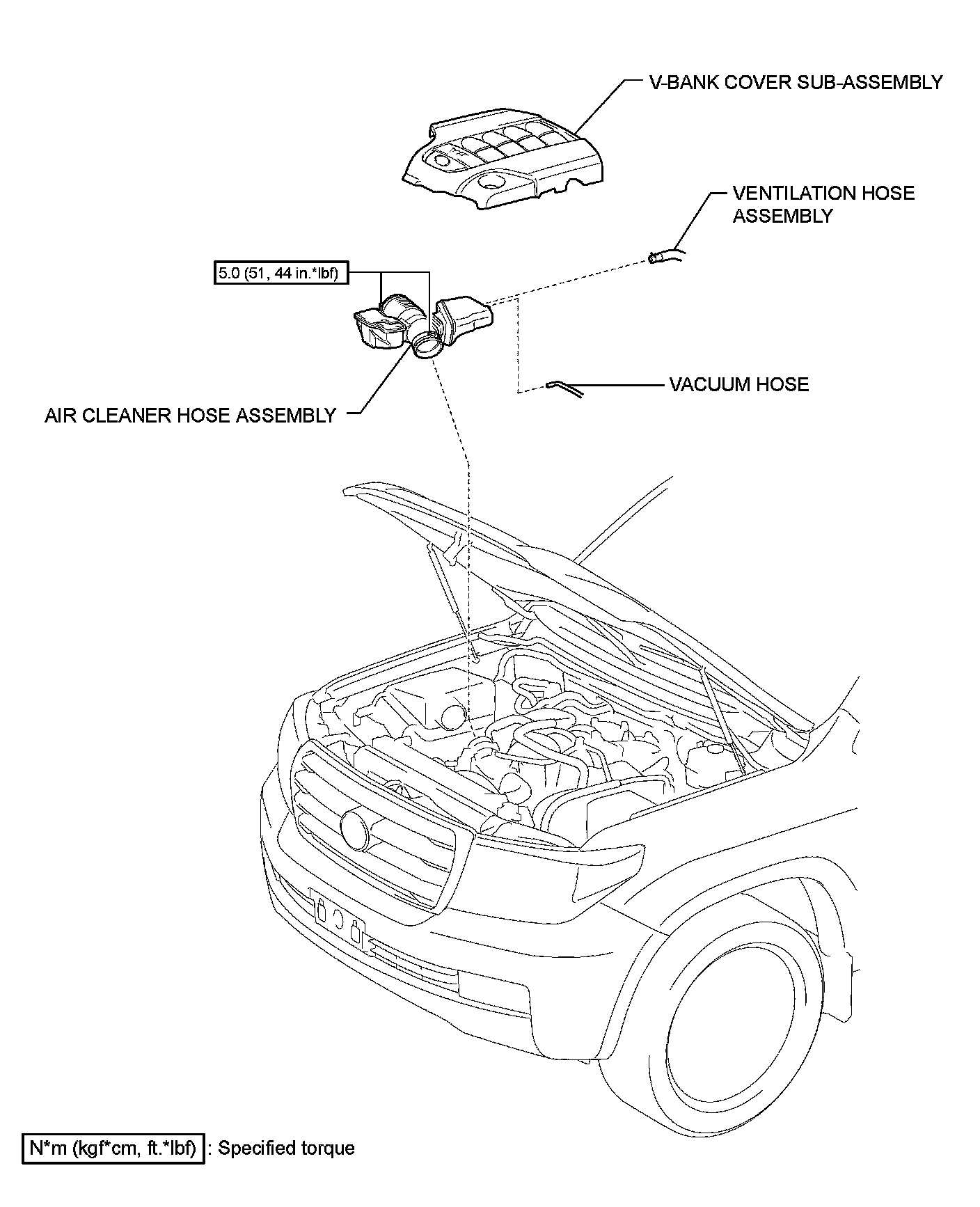 V-BANK COVER SUB-ASSEMBLY

VENTILATION HOSE ASSEMBLY

5.0 (51, 44 in.*lbf)

VACUUM HOSE

AIR CLEANER HOSE ASSEMBLY

N*m (kgf*cm, ft.*lbf) : Specified torque