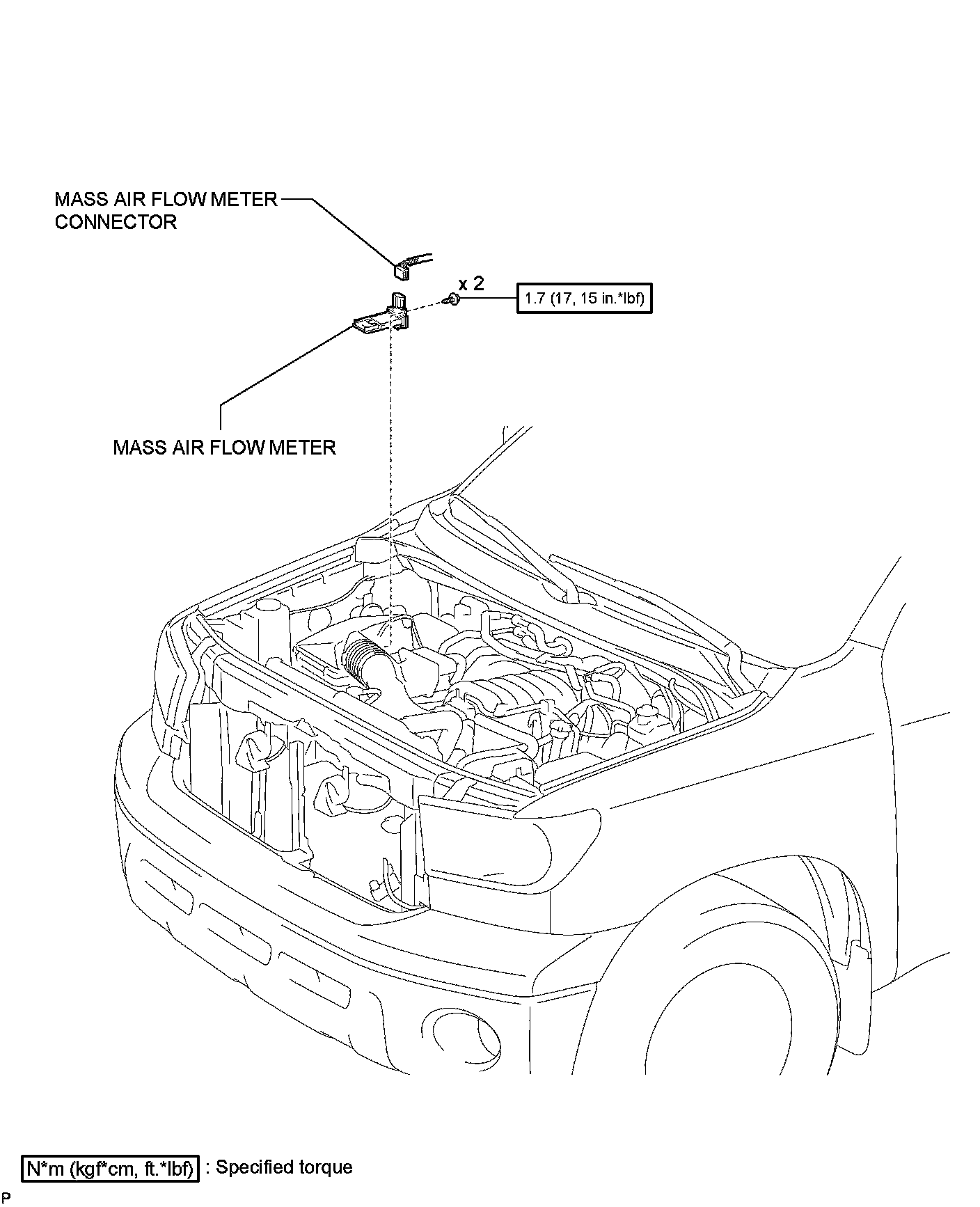 MASS AIR FLOW METER CONNECTOR

x 2

1.7 (17, 15 in.*lbf)

MASS AIR FLOW METER

N*m (kgf*cm, ft.*lbf) : Specified torque

P