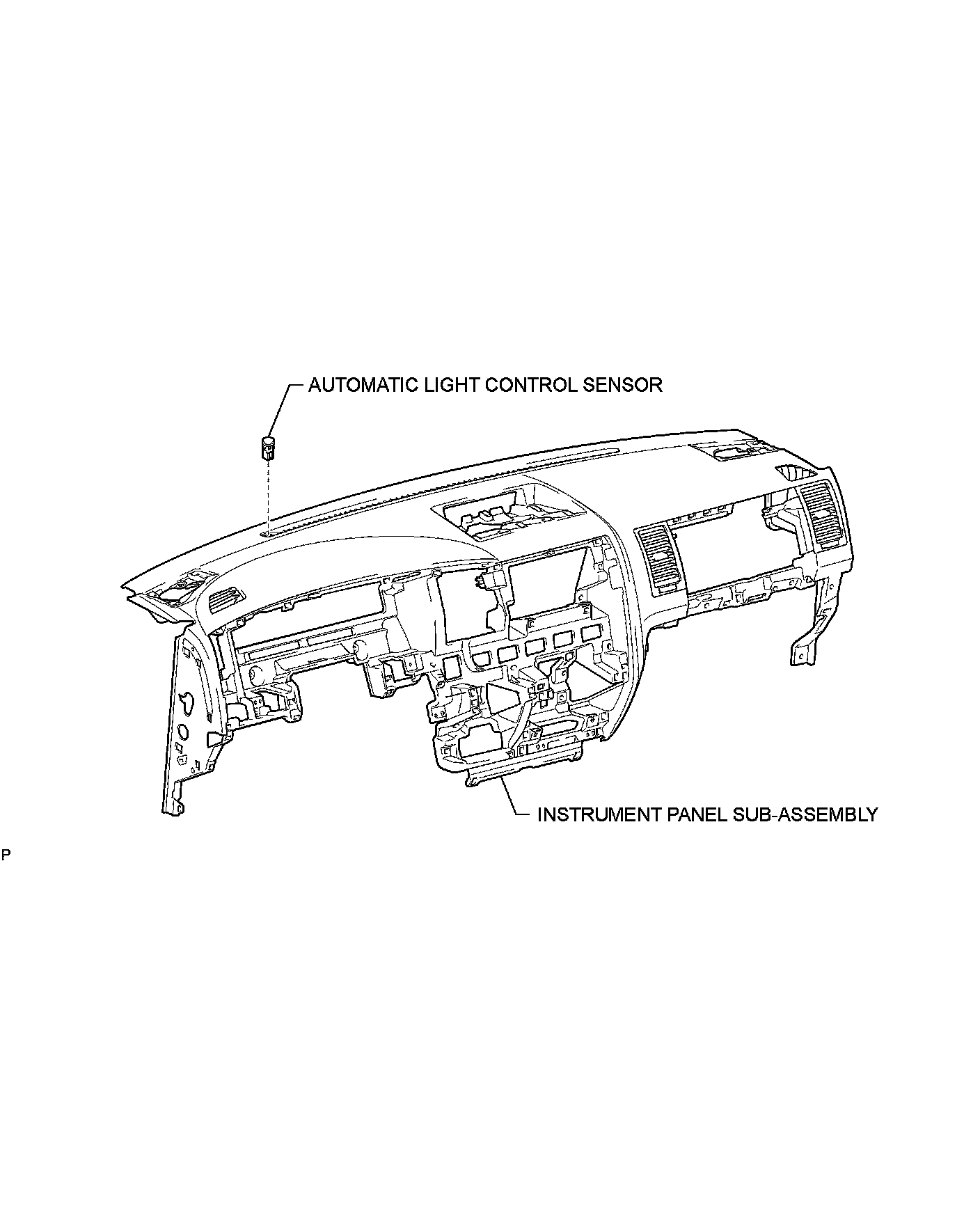 AUTOMATIC LIGHT CONTROL SENSOR

INSTRUMENT PANEL SUB-ASSEMBLY

P