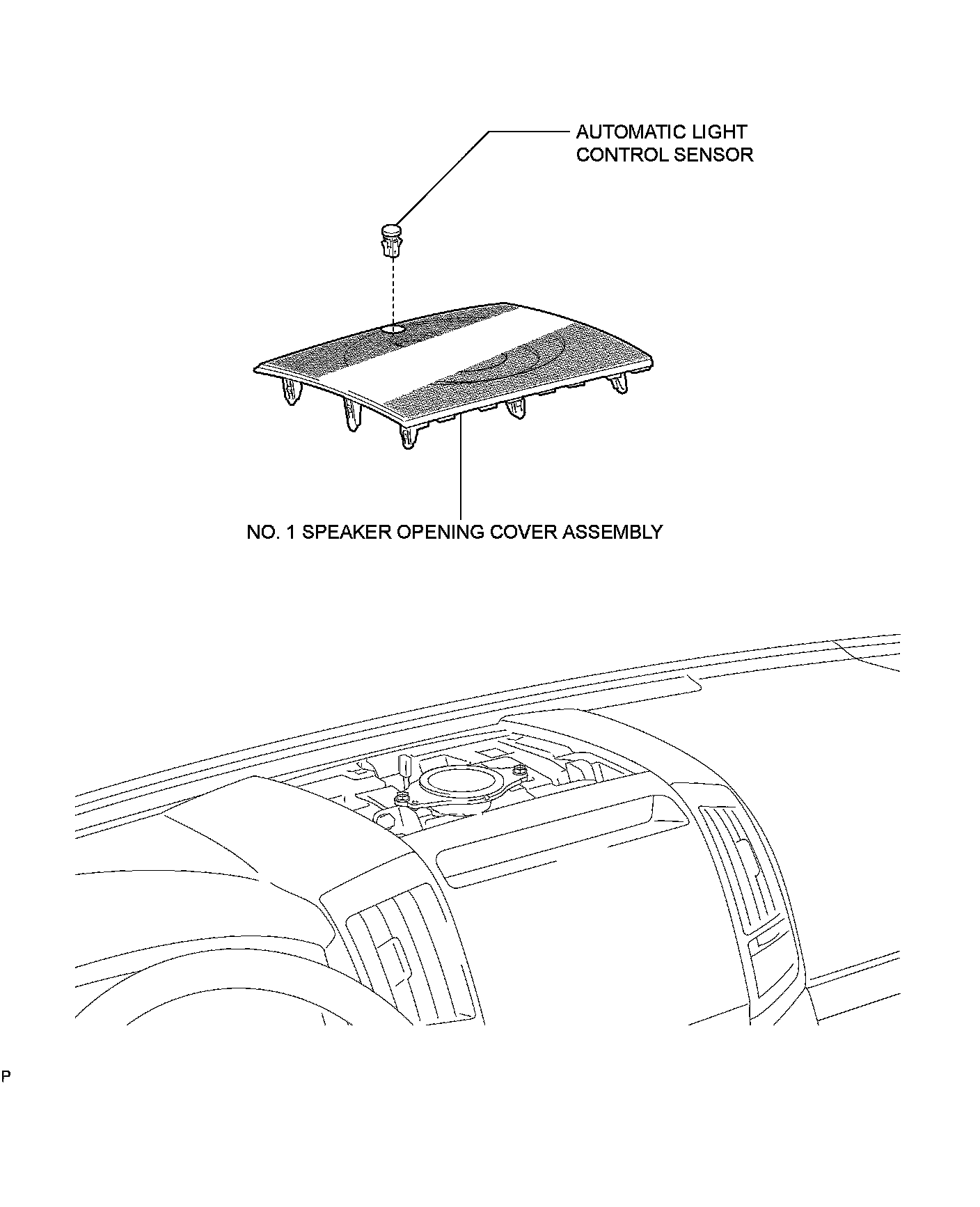 AUTOMATIC LIGHT CONTROL SENSOR

NO. 1 SPEAKER OPENING COVER ASSEMBLY

P