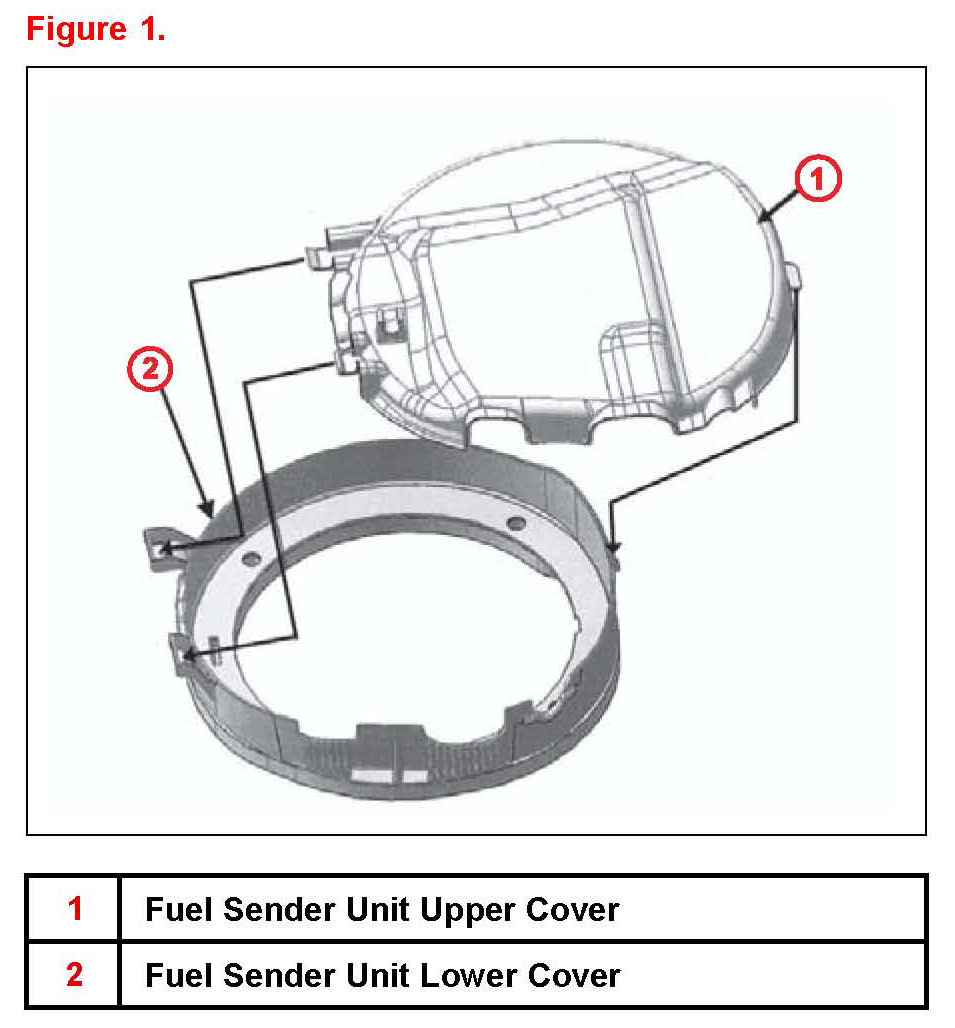 Figure 1.

1

2

| 1 | Fuel Sender Unit Upper Cover |
|---|---|
| 2 | Fuel Sender Unit Lower Cover |