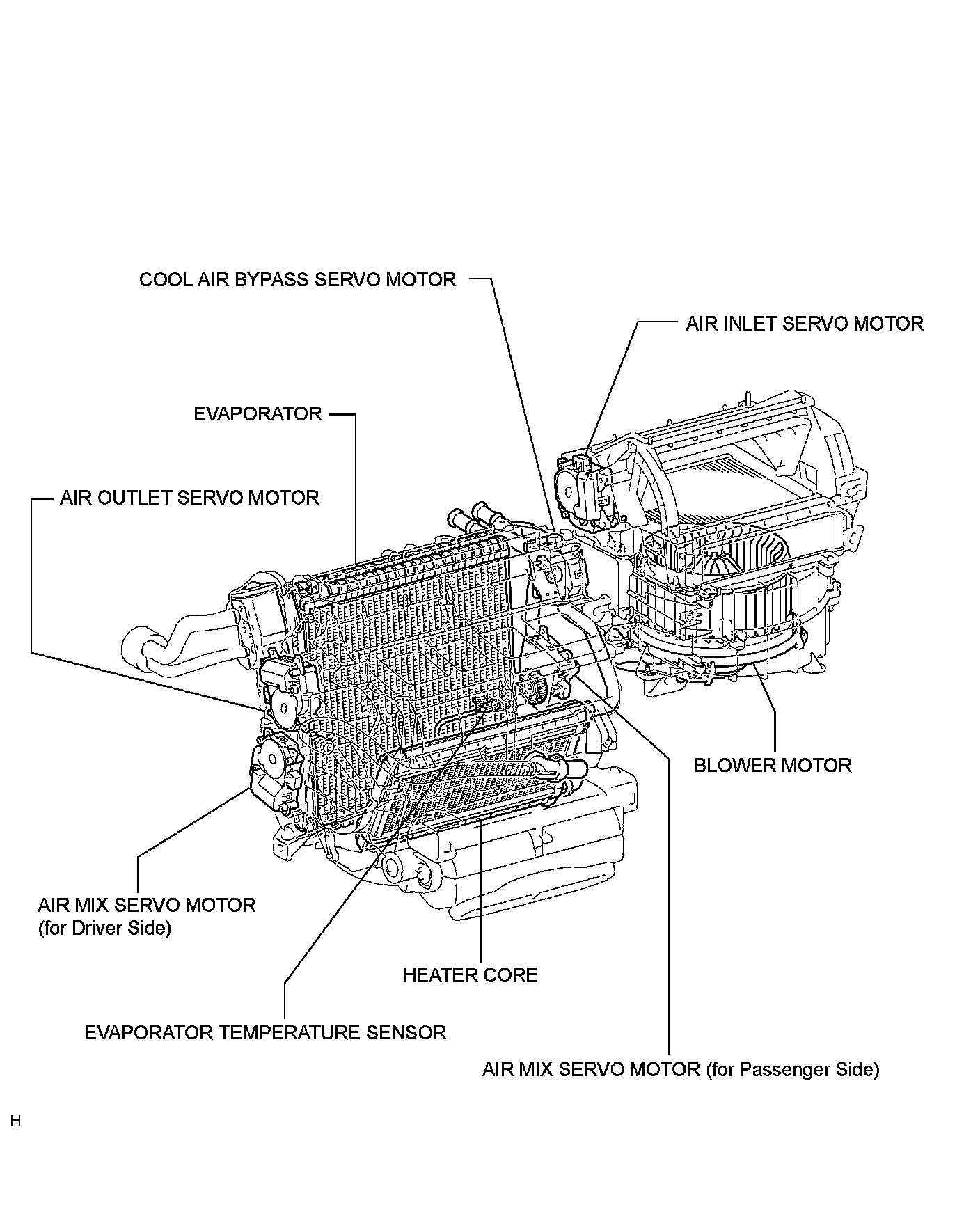 COOL AIR BYPASS SERVO MOTOR

AIR INLET SERVO MOTOR

EVAPORATOR

AIR OUTLET SERVO MOTOR

BLOWER MOTOR

AIR MIX SERVO MOTOR
(for Driver Side)

HEATER CORE

EVAPORATOR TEMPERATURE SENSOR

AIR MIX SERVO MOTOR (for Passenger Side)

H