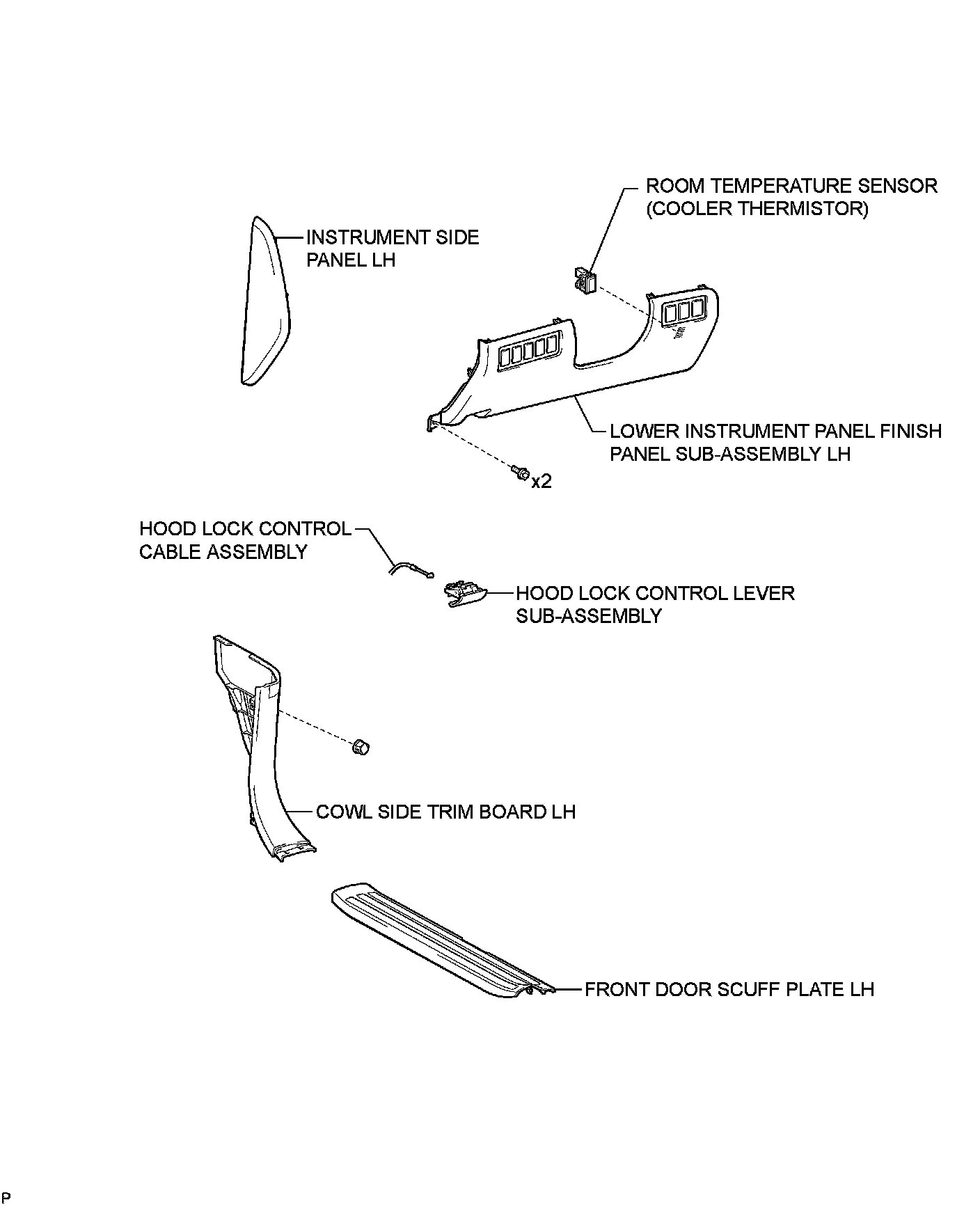 ROOM TEMPERATURE SENSOR (COOLER THERMISTOR)

INSTRUMENT SIDE PANEL LH

LOWER INSTRUMENT PANEL FINISH PANEL SUB-ASSEMBLY LH

x2

HOOD LOCK CONTROL CABLE ASSEMBLY

HOOD LOCK CONTROL LEVER SUB-ASSEMBLY

COWL SIDE TRIM BOARD LH

FRONT DOOR SCUFF PLATE LH

P