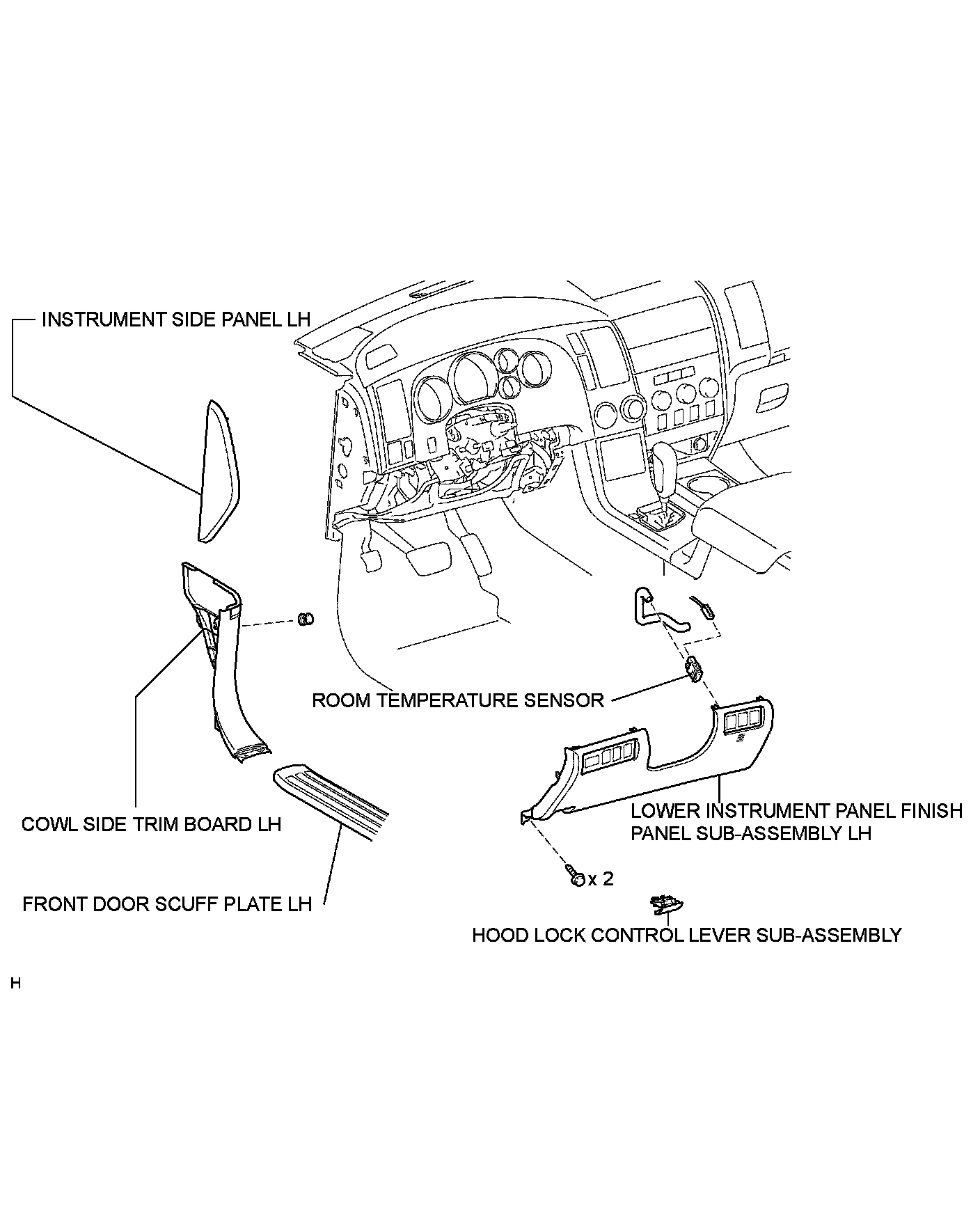 INSTRUMENT SIDE PANEL LH

ROOM TEMPERATURE SENSOR

COWL SIDE TRIM BOARD LH

LOWER INSTRUMENT PANEL FINISH PANEL SUB-ASSEMBLY LH

x 2

FRONT DOOR SCUFF PLATE LH

HOOD LOCK CONTROL LEVER SUB-ASSEMBLY

H