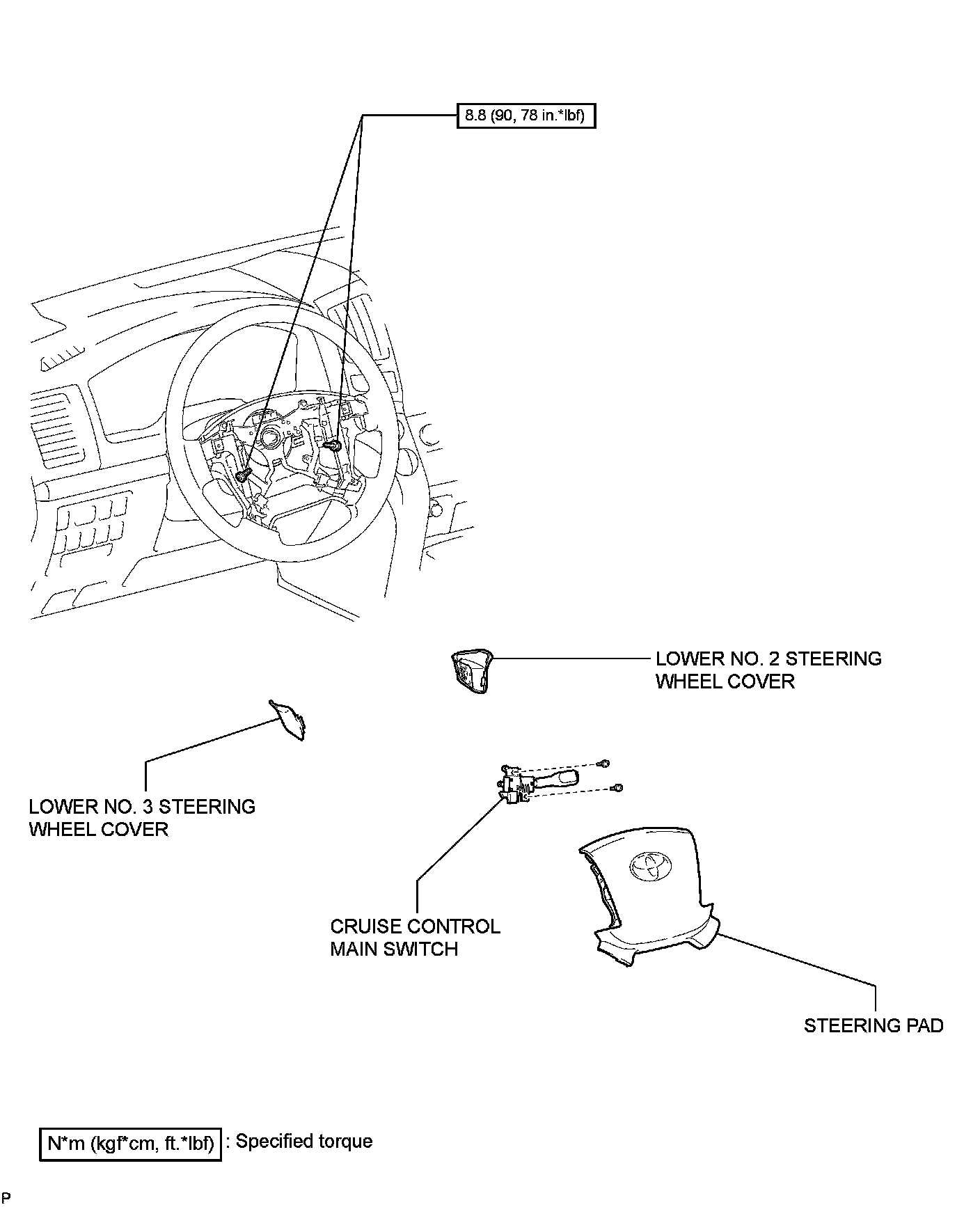 8.8 (90, 78 in.*lbf)

LOWER NO. 2 STEERING WHEEL COVER

LOWER NO. 3 STEERING WHEEL COVER

CRUISE CONTROL MAIN SWITCH

STEERING PAD

N*m (kgf*cm, ft.*lbf) : Specified torque

P