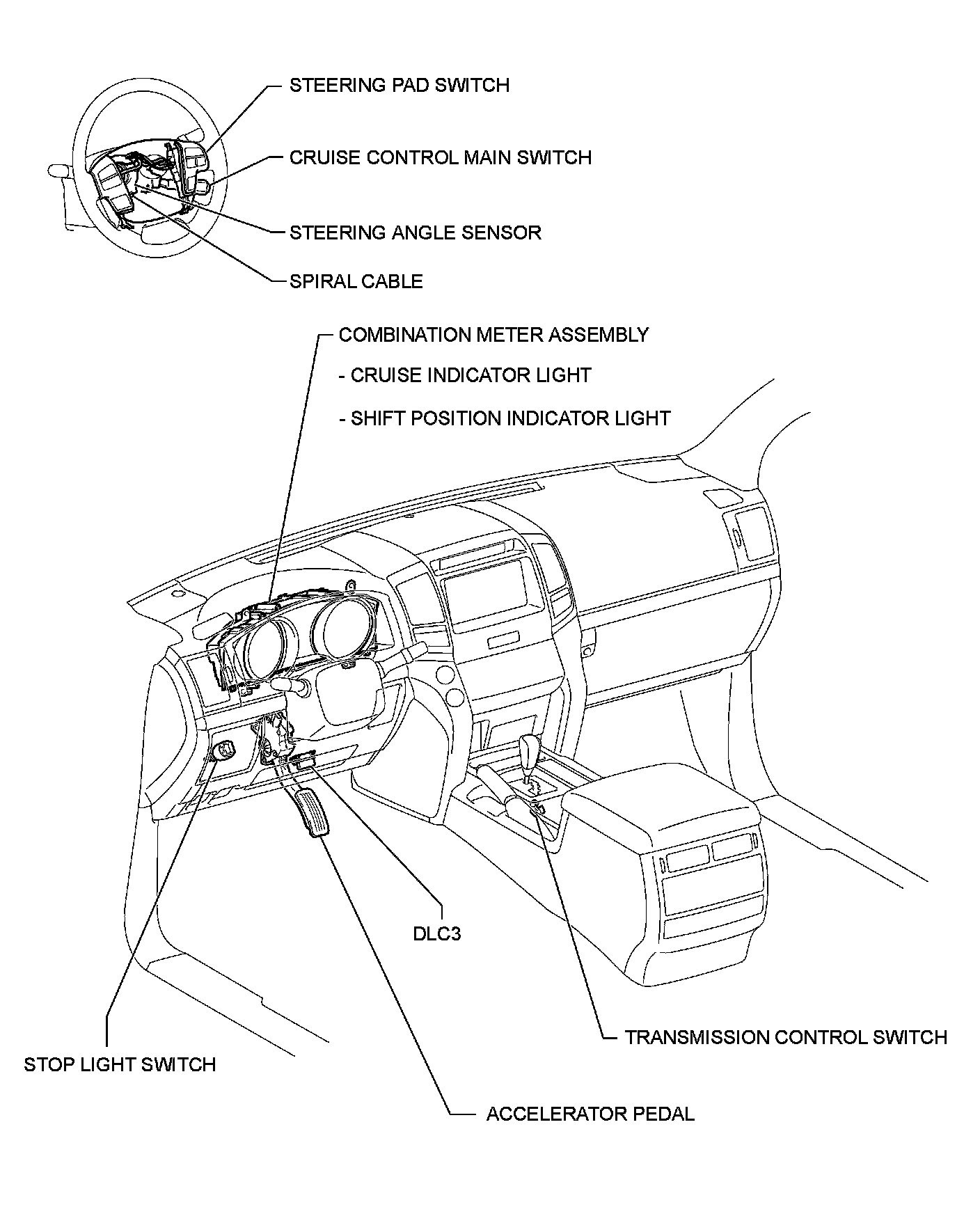 STEERING PAD SWITCH

CRUISE CONTROL MAIN SWITCH

STEERING ANGLE SENSOR

SPIRAL CABLE

COMBINATION METER ASSEMBLY

- CRUISE INDICATOR LIGHT

- SHIFT POSITION INDICATOR LIGHT

DLC3

TRANSMISSION CONTROL SWITCH

STOP LIGHT SWITCH

ACCELERATOR PEDAL