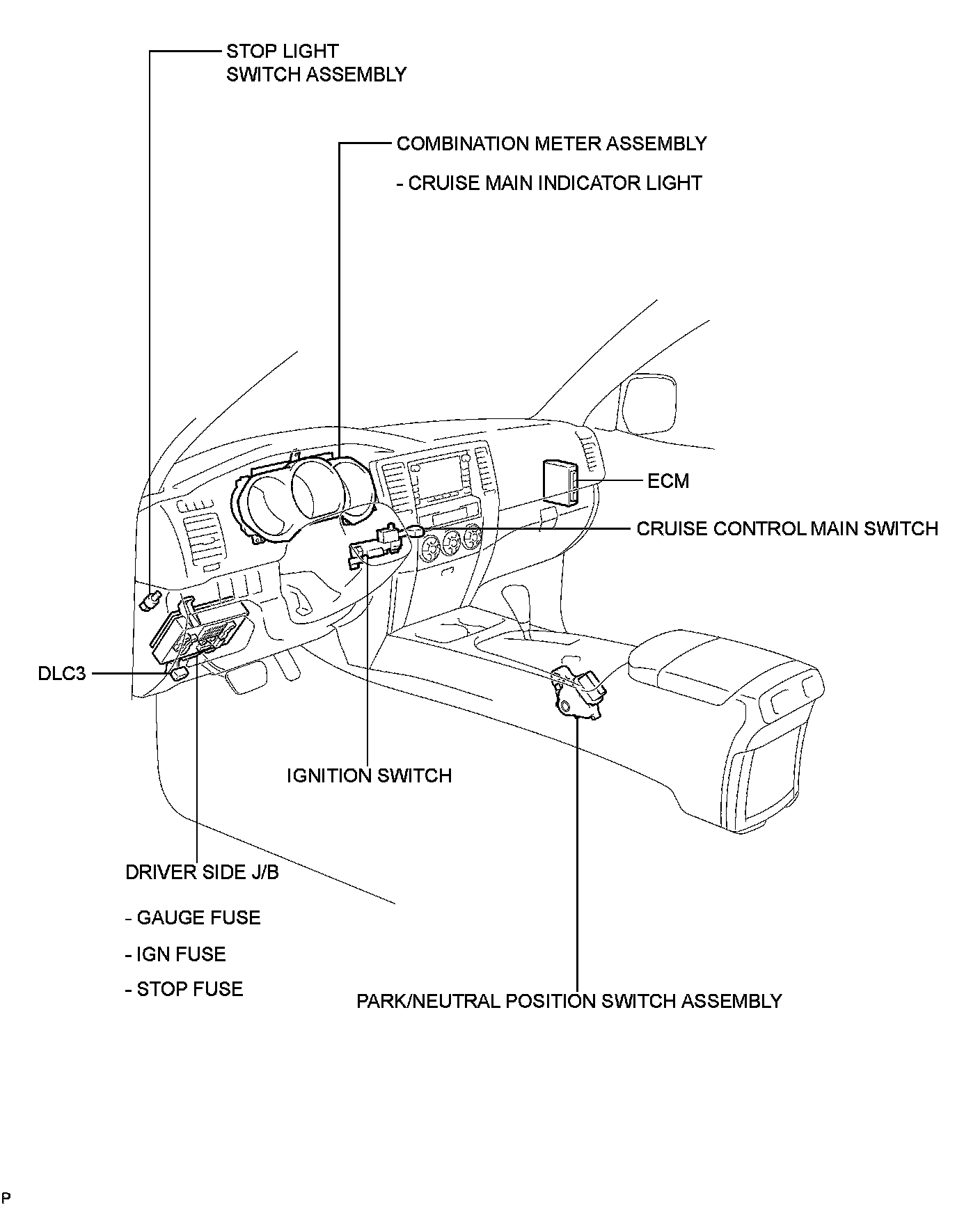 STOP LIGHT
SWITCH ASSEMBLY

COMBINATION METER ASSEMBLY

- CRUISE MAIN INDICATOR LIGHT

ECM

CRUISE CONTROL MAIN SWITCH

DLC3

IGNITION SWITCH

DRIVER SIDE J/B

- GAUGE FUSE

- IGN FUSE

- STOP FUSE

PARK/NEUTRAL POSITION SWITCH ASSEMBLY

P