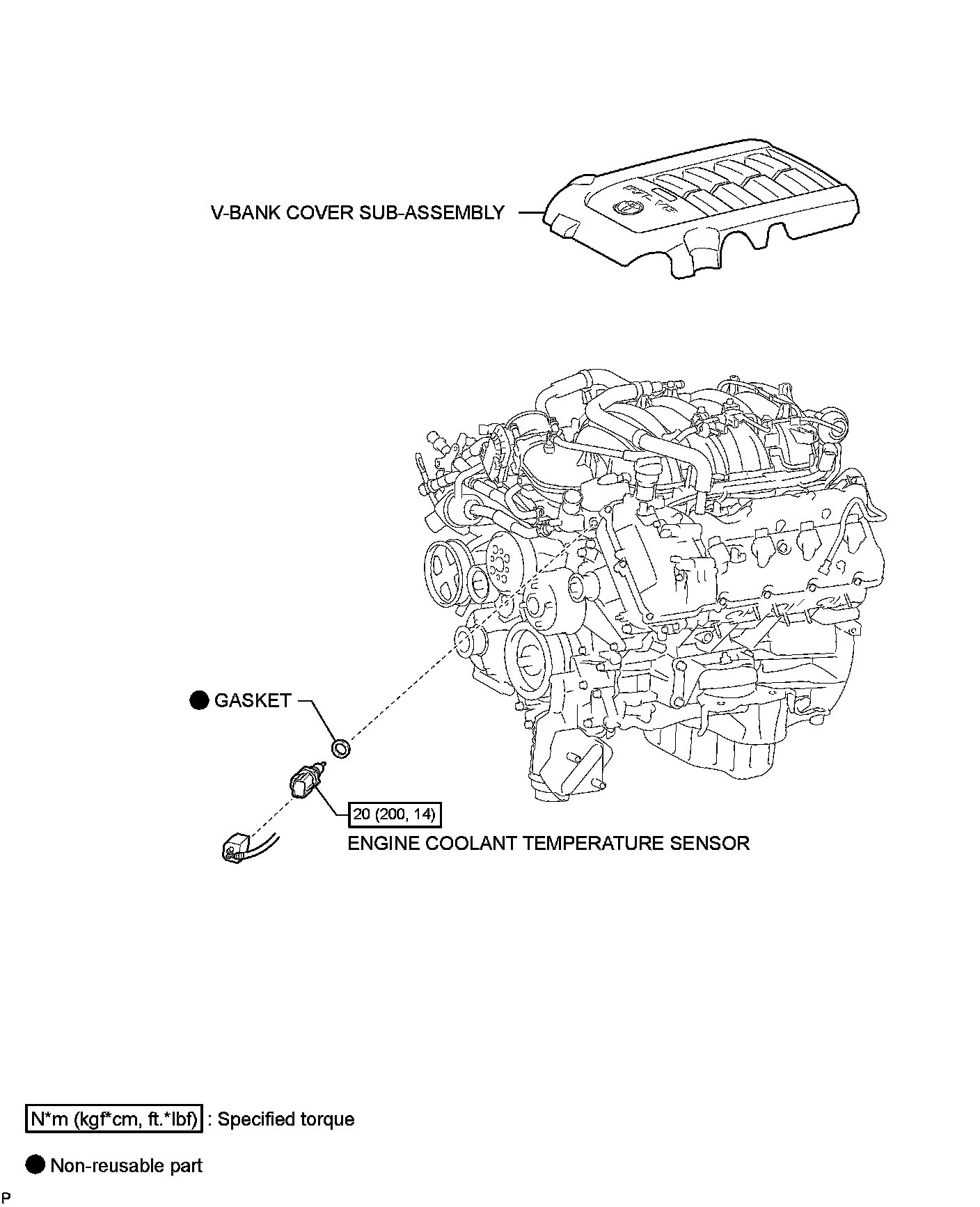 V-BANK COVER SUB-ASSEMBLY

GASKET

20 (200, 14)

ENGINE COOLANT TEMPERATURE SENSOR

N*m (kgf*cm, ft.*lbf) : Specified torque

Non-reusable part

P