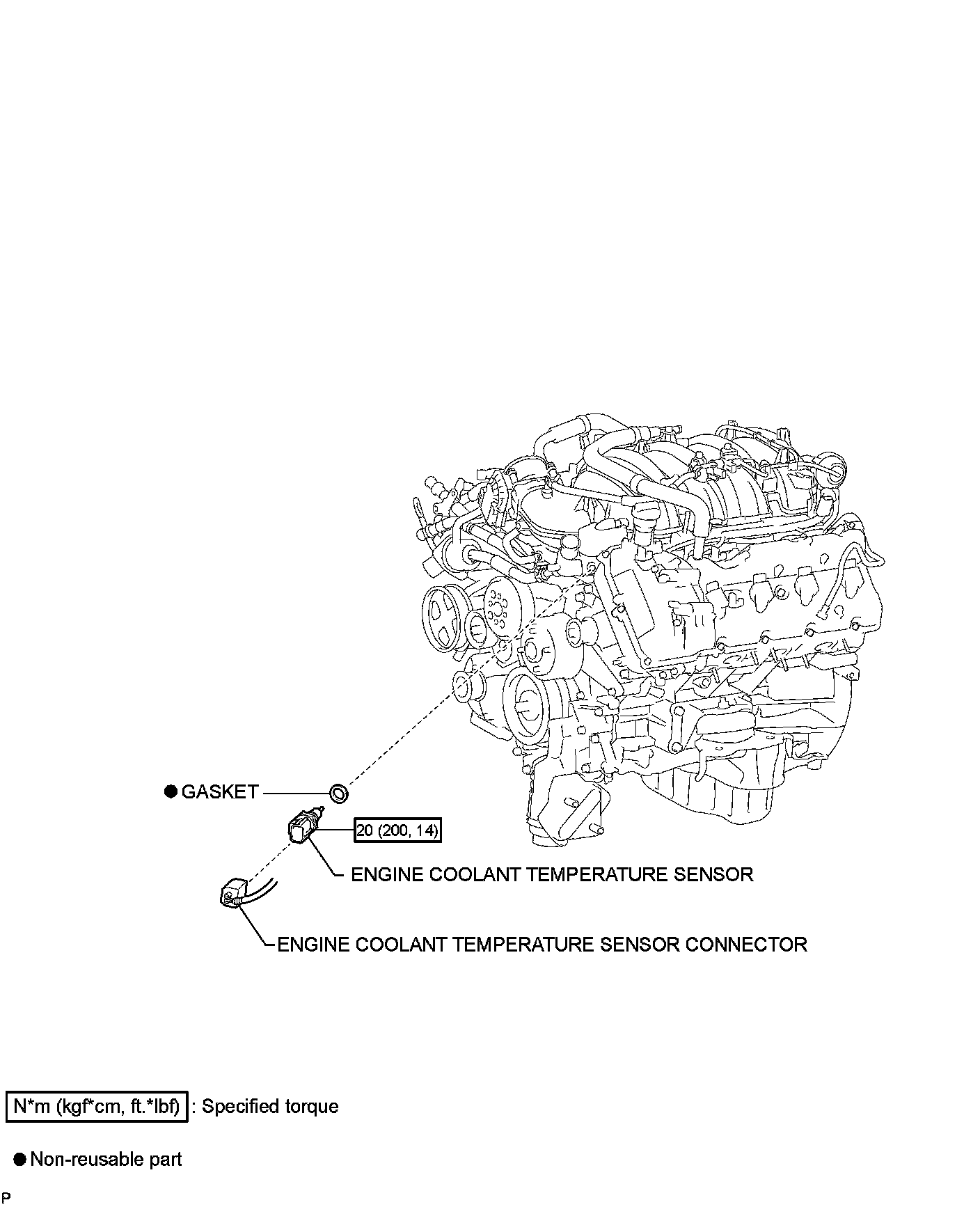 ● GASKET

20 (200, 14)

ENGINE COOLANT TEMPERATURE SENSOR

ENGINE COOLANT TEMPERATURE SENSOR CONNECTOR

N*m (kgf*cm, ft.*lbf) : Specified torque

● Non-reusable part

P