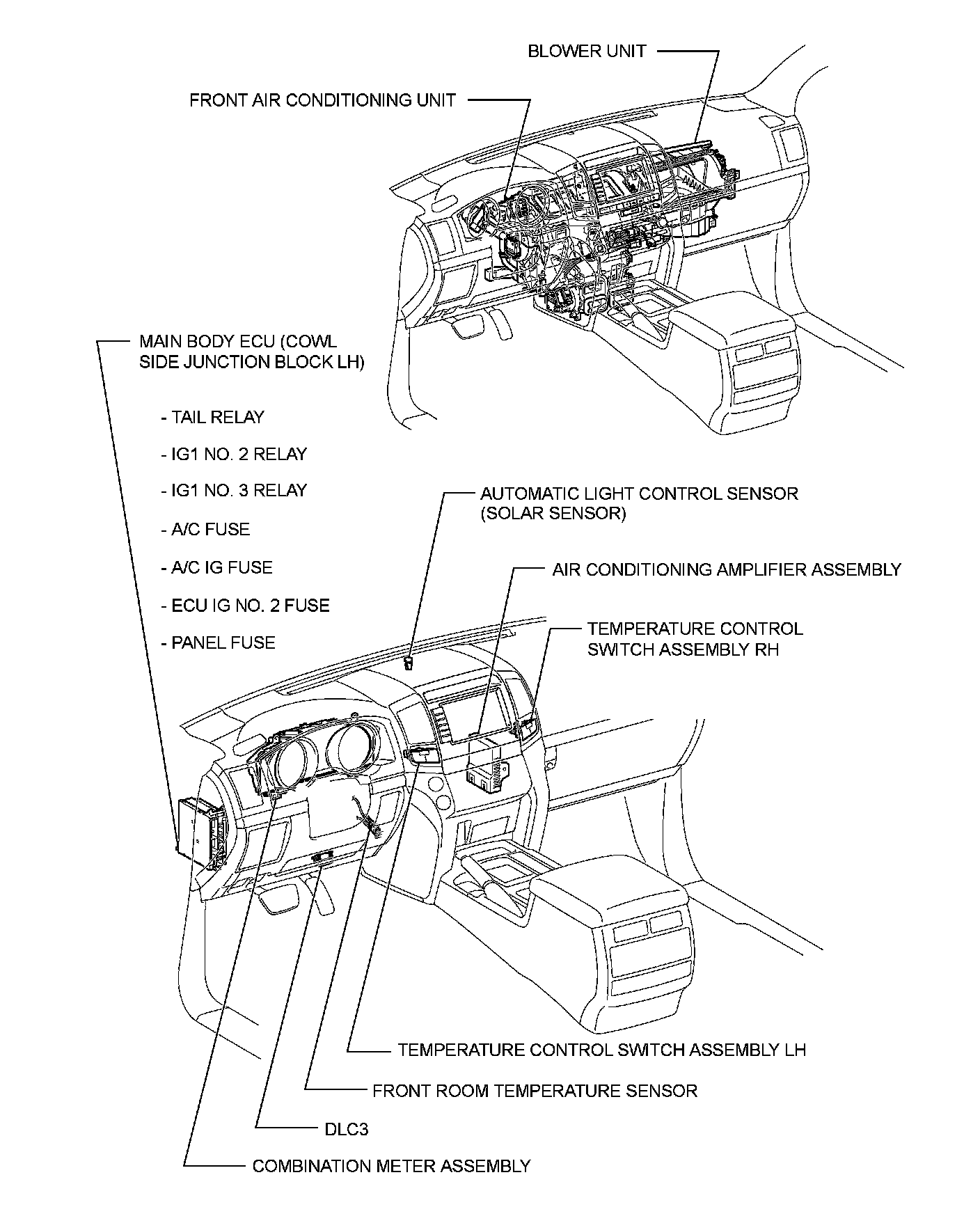 BLOWER UNIT

FRONT AIR CONDITIONING UNIT

MAIN BODY ECU (COWL SIDE JUNCTION BLOCK LH)

- TAIL RELAY

- IG1 NO. 2 RELAY

- IG1 NO. 3 RELAY

- A/C FUSE

- A/C IG FUSE

- ECU IG NO. 2 FUSE

- PANEL FUSE

AUTOMATIC LIGHT CONTROL SENSOR (SOLAR SENSOR)

AIR CONDITIONING AMPLIFIER ASSEMBLY

TEMPERATURE CONTROL SWITCH ASSEMBLY RH

TEMPERATURE CONTROL SWITCH ASSEMBLY LH

FRONT ROOM TEMPERATURE SENSOR

DLC3

COMBINATION METER ASSEMBLY