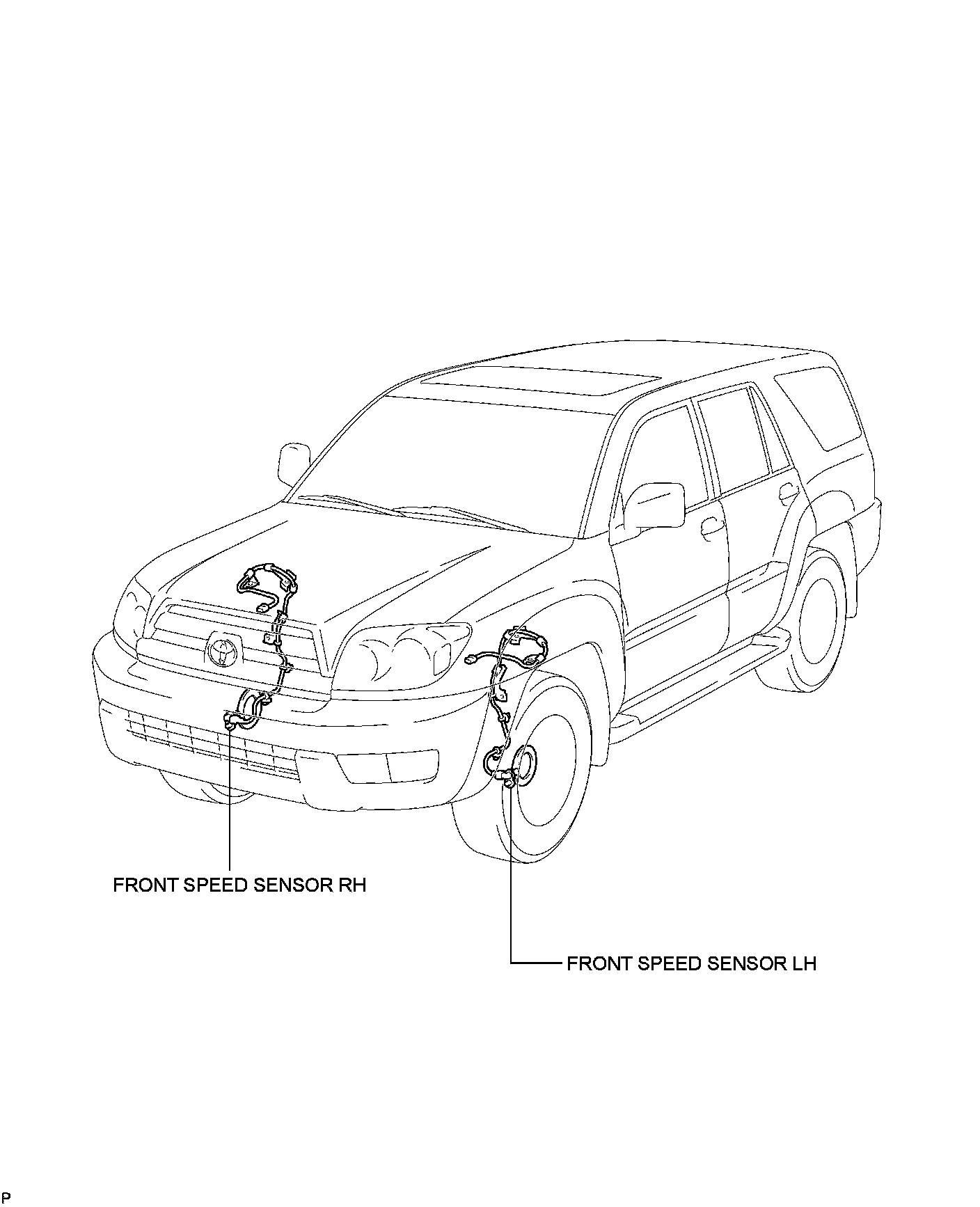 FRONT SPEED SENSOR RH

FRONT SPEED SENSOR LH

P