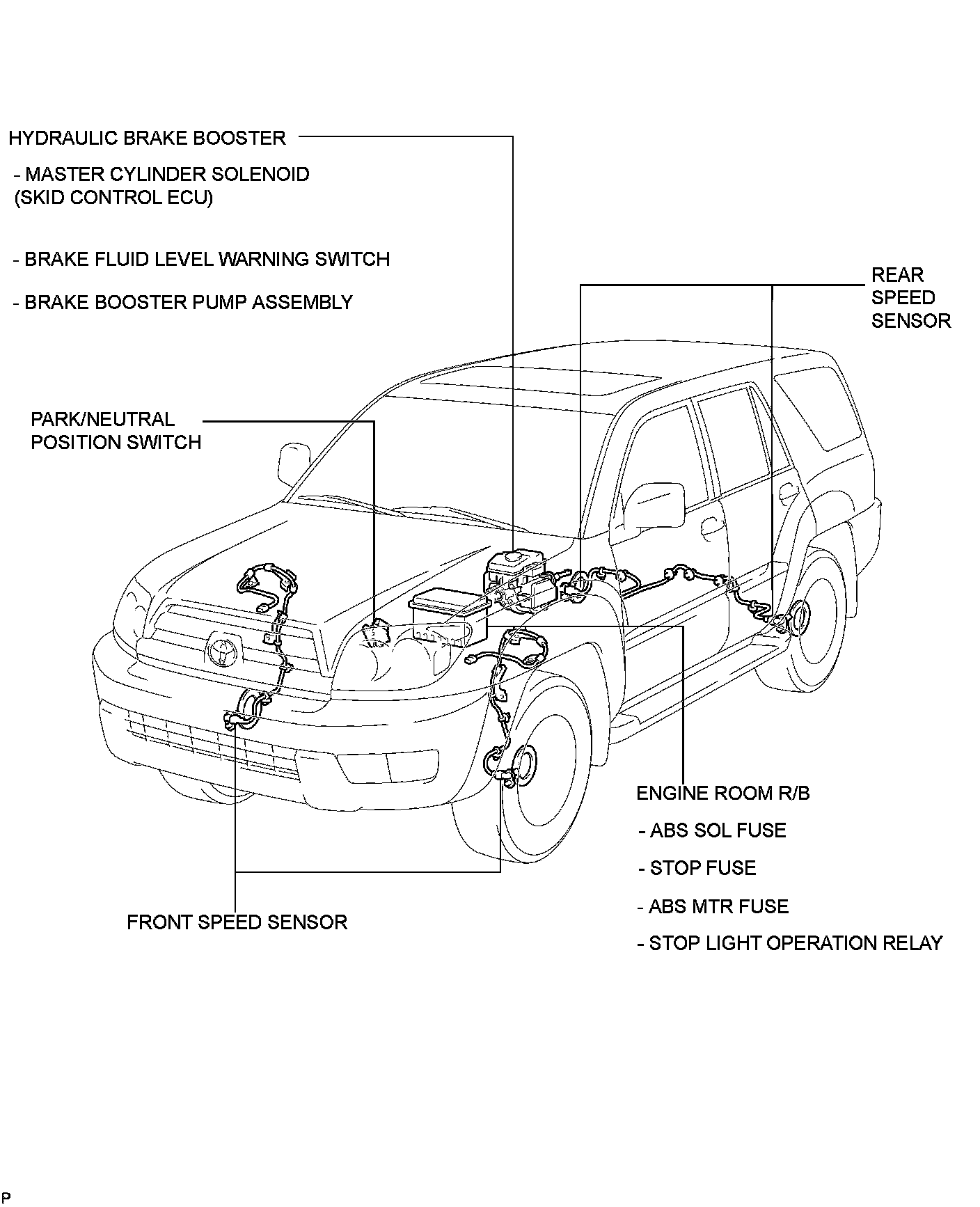 HYDRAULIC BRAKE BOOSTER

- MASTER CYLINDER SOLENOID (SKID CONTROL ECU)

- BRAKE FLUID LEVEL WARNING SWITCH

- BRAKE BOOSTER PUMP ASSEMBLY

REAR SPEED SENSOR

PARK/NEUTRAL POSITION SWITCH

ENGINE ROOM R/B

- ABS SOL FUSE

- STOP FUSE

- ABS MTR FUSE

- STOP LIGHT OPERATION RELAY

FRONT SPEED SENSOR

P