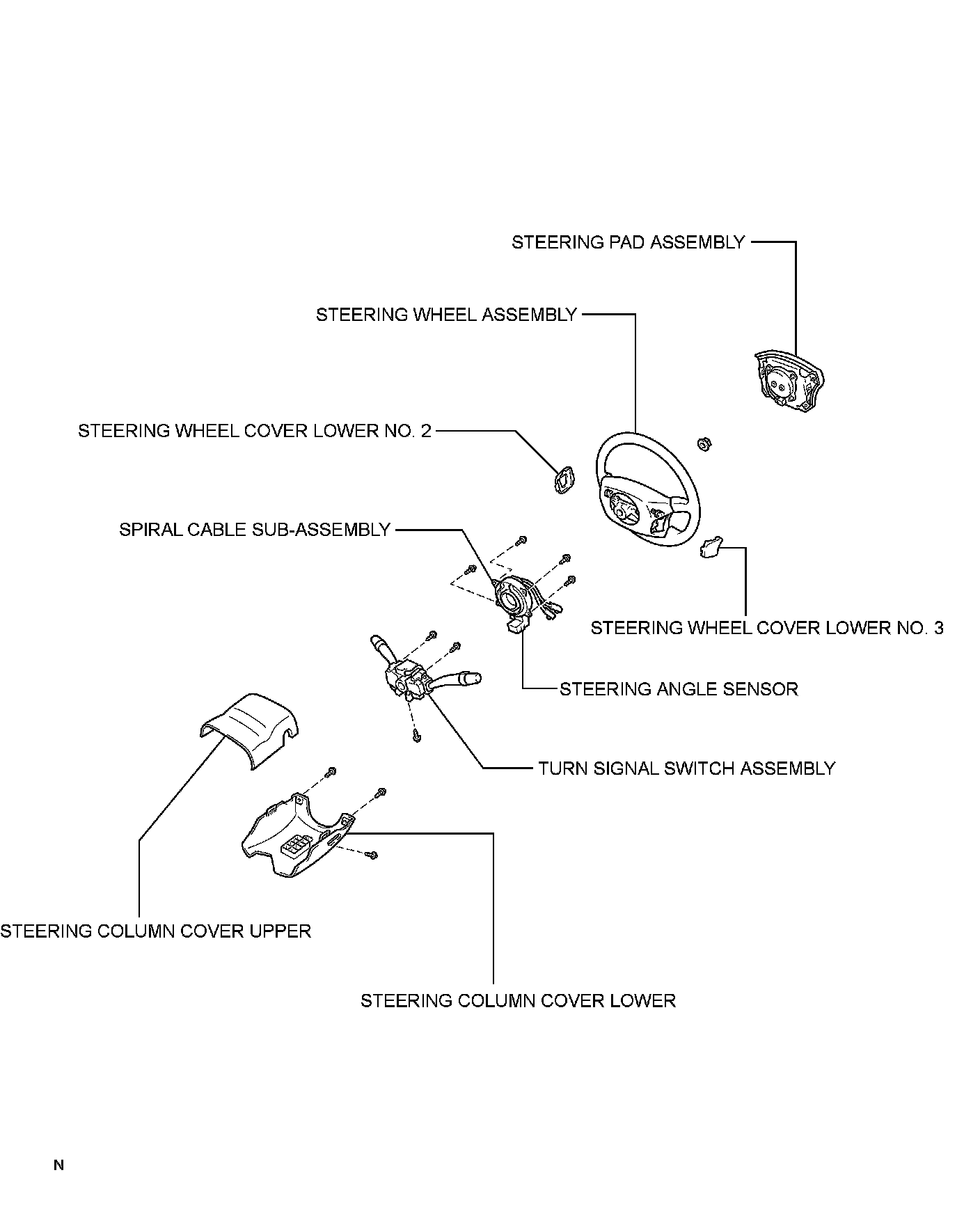 STEERING PAD ASSEMBLY

STEERING WHEEL ASSEMBLY

STEERING WHEEL COVER LOWER NO. 2

SPIRAL CABLE SUB-ASSEMBLY

STEERING WHEEL COVER LOWER NO. 3

STEERING ANGLE SENSOR

TURN SIGNAL SWITCH ASSEMBLY

STEERING COLUMN COVER UPPER

STEERING COLUMN COVER LOWER

N