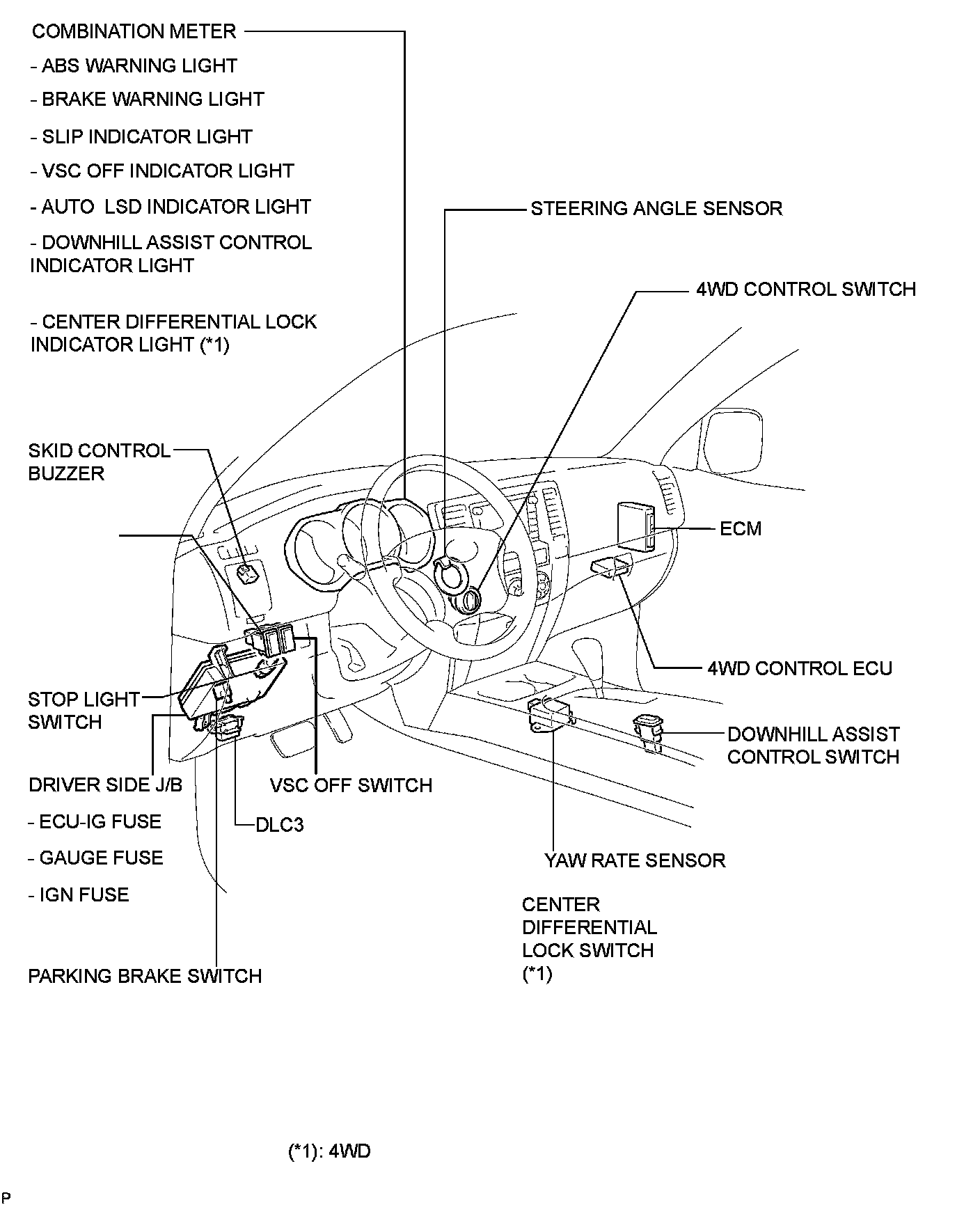 COMBINATION METER

- ABS WARNING LIGHT

- BRAKE WARNING LIGHT

- SLIP INDICATOR LIGHT

- VSC OFF INDICATOR LIGHT

- AUTO LSD INDICATOR LIGHT

- DOWNHILL ASSIST CONTROL INDICATOR LIGHT

- CENTER DIFFERENTIAL LOCK INDICATOR LIGHT (*1)

STEERING ANGLE SENSOR

4WD CONTROL SWITCH

SKID CONTROL BUZZER

ECM

4WD CONTROL ECU

STOP LIGHT SWITCH

DOWNHILL ASSIST CONTROL SWITCH

DRIVER SIDE J/B

- ECU-IG FUSE

- GAUGE FUSE

- IGN FUSE

VSC OFF SWITCH

DLC3

YAW RATE SENSOR

CENTER DIFFERENTIAL LOCK SWITCH (*1)

PARKING BRAKE SWITCH

(*1): 4WD

P