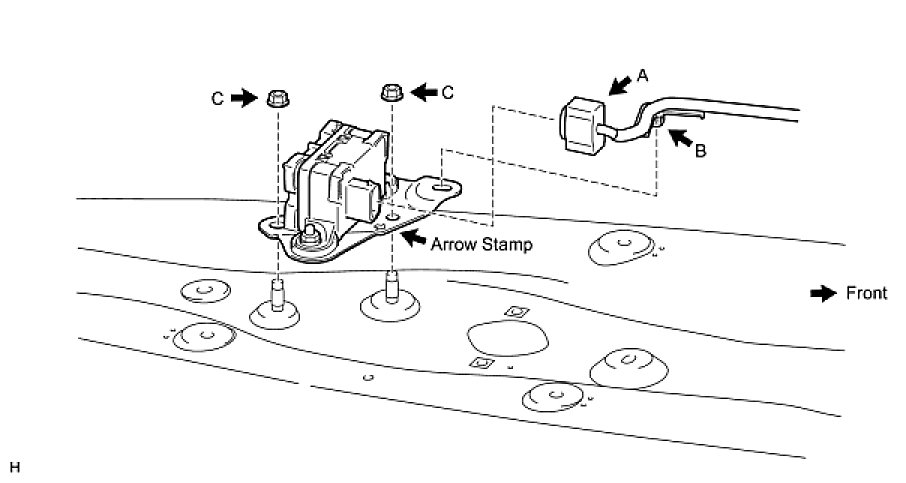 C
C
A
B
Arrow Stamp
Front
H