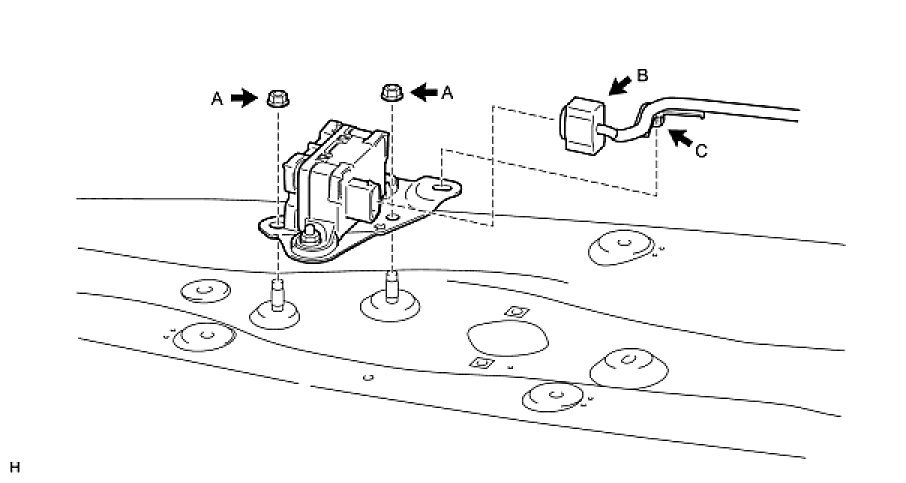 A
A
B
C
H