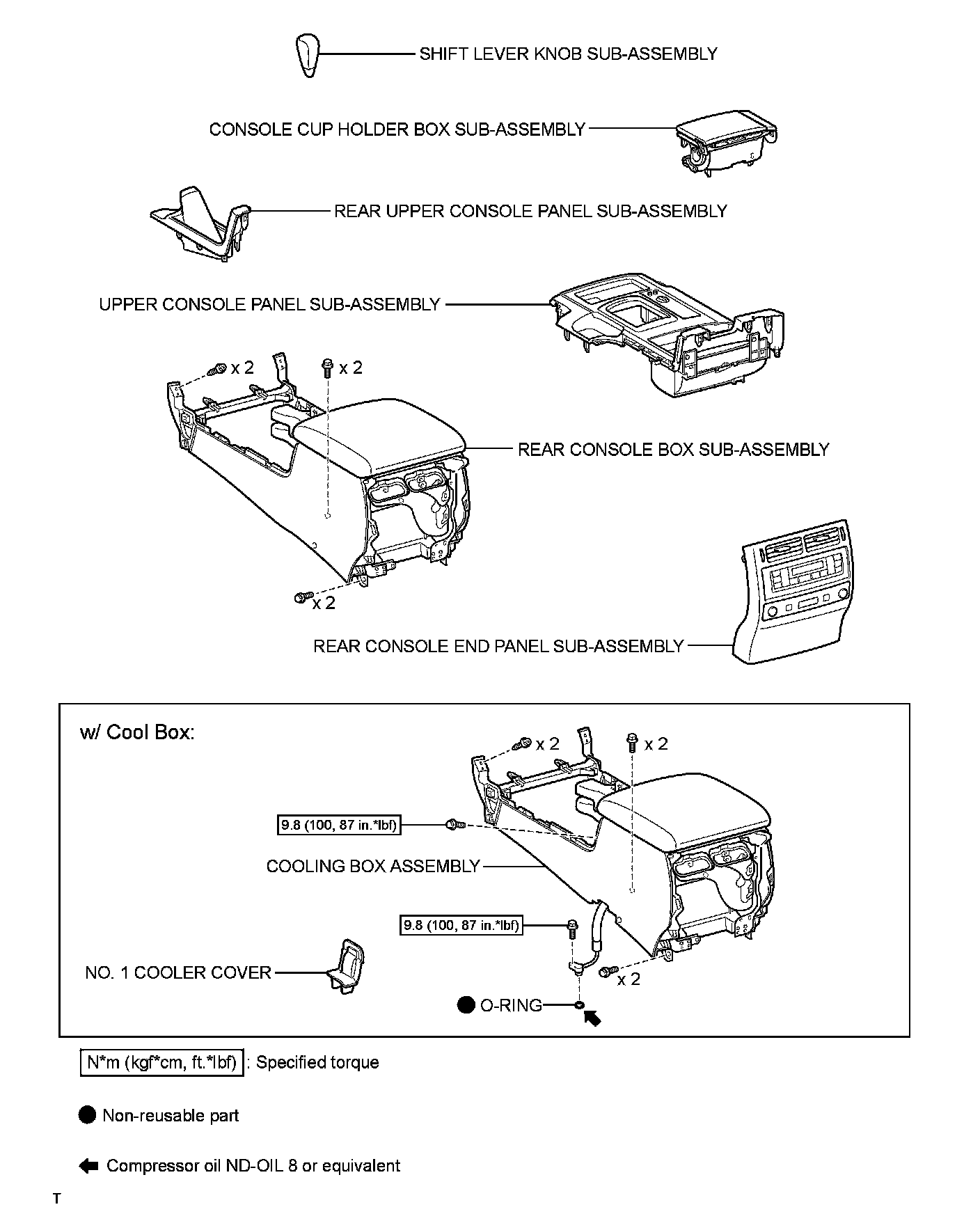 SHIFT LEVER KNOB SUB-ASSEMBLY

CONSOLE CUP HOLDER BOX SUB-ASSEMBLY

REAR UPPER CONSOLE PANEL SUB-ASSEMBLY

UPPER CONSOLE PANEL SUB-ASSEMBLY

x 2

x 2

REAR CONSOLE BOX SUB-ASSEMBLY

x 2

REAR CONSOLE END PANEL SUB-ASSEMBLY

w/ Cool Box:

x 2

x 2

9.8 (100, 87 in.*lbf)

COOLING BOX ASSEMBLY

9.8 (100, 87 in.*lbf)

NO. 1 COOLER COVER

x 2

O-RING

N*m (kgf*cm, ft.*lbf) : Specified torque

Non-reusable part

Compressor oil ND-OIL 8 or equivalent

T