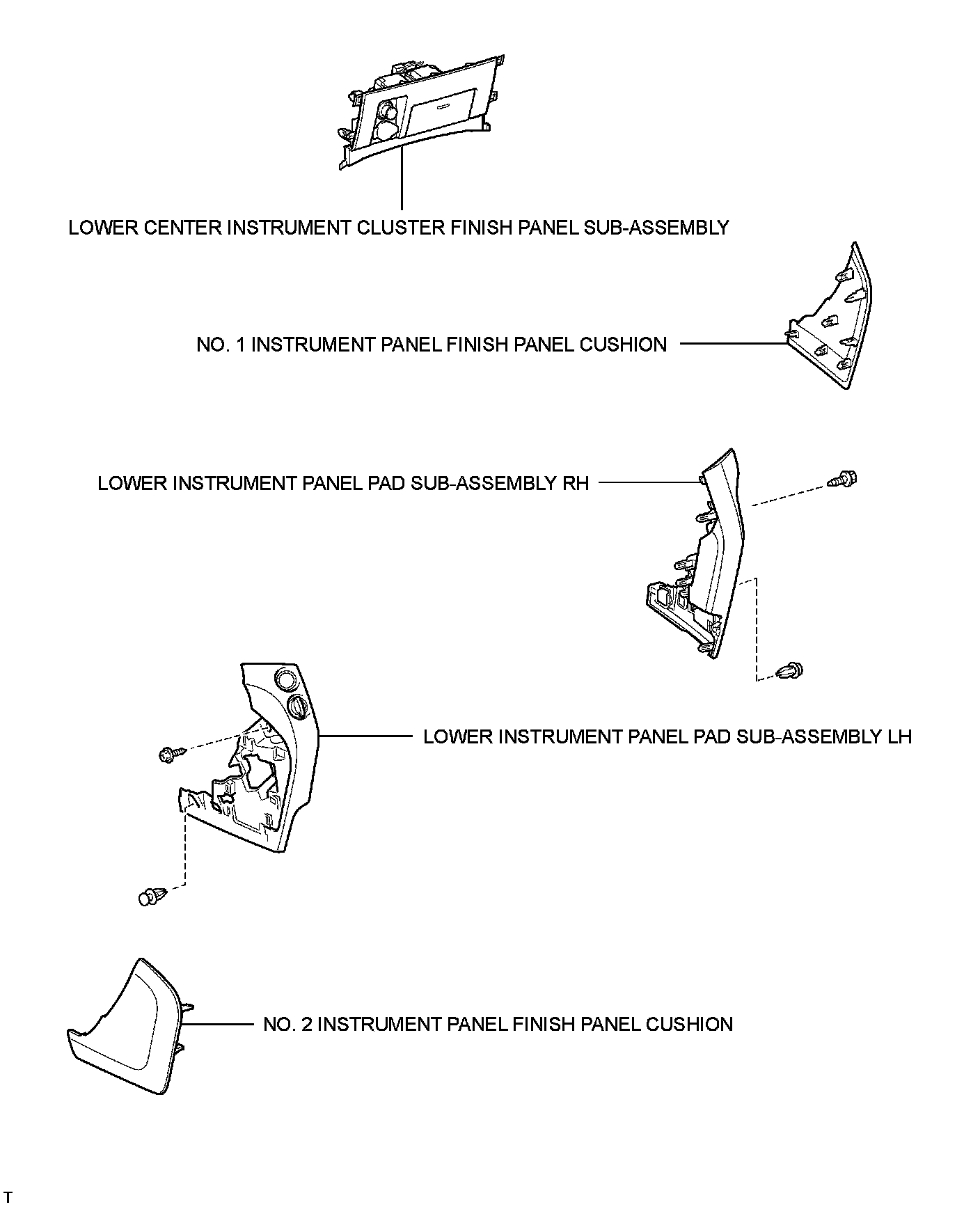 LOWER CENTER INSTRUMENT CLUSTER FINISH PANEL SUB-ASSEMBLY

NO. 1 INSTRUMENT PANEL FINISH PANEL CUSHION

LOWER INSTRUMENT PANEL PAD SUB-ASSEMBLY RH

LOWER INSTRUMENT PANEL PAD SUB-ASSEMBLY LH

NO. 2 INSTRUMENT PANEL FINISH PANEL CUSHION

T