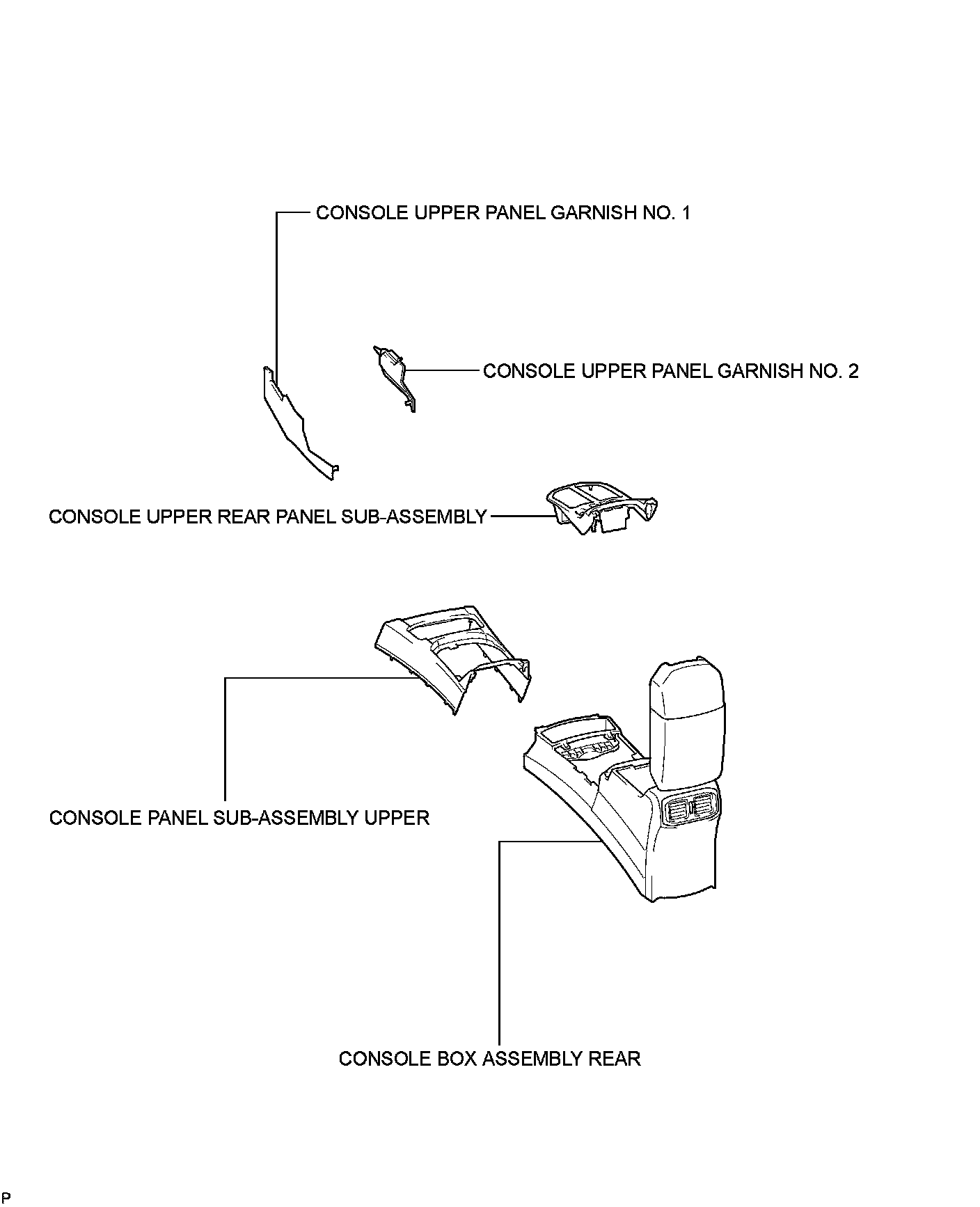 CONSOLE UPPER PANEL GARNISH NO. 1

CONSOLE UPPER PANEL GARNISH NO. 2

CONSOLE UPPER REAR PANEL SUB-ASSEMBLY

CONSOLE PANEL SUB-ASSEMBLY UPPER

CONSOLE BOX ASSEMBLY REAR

P