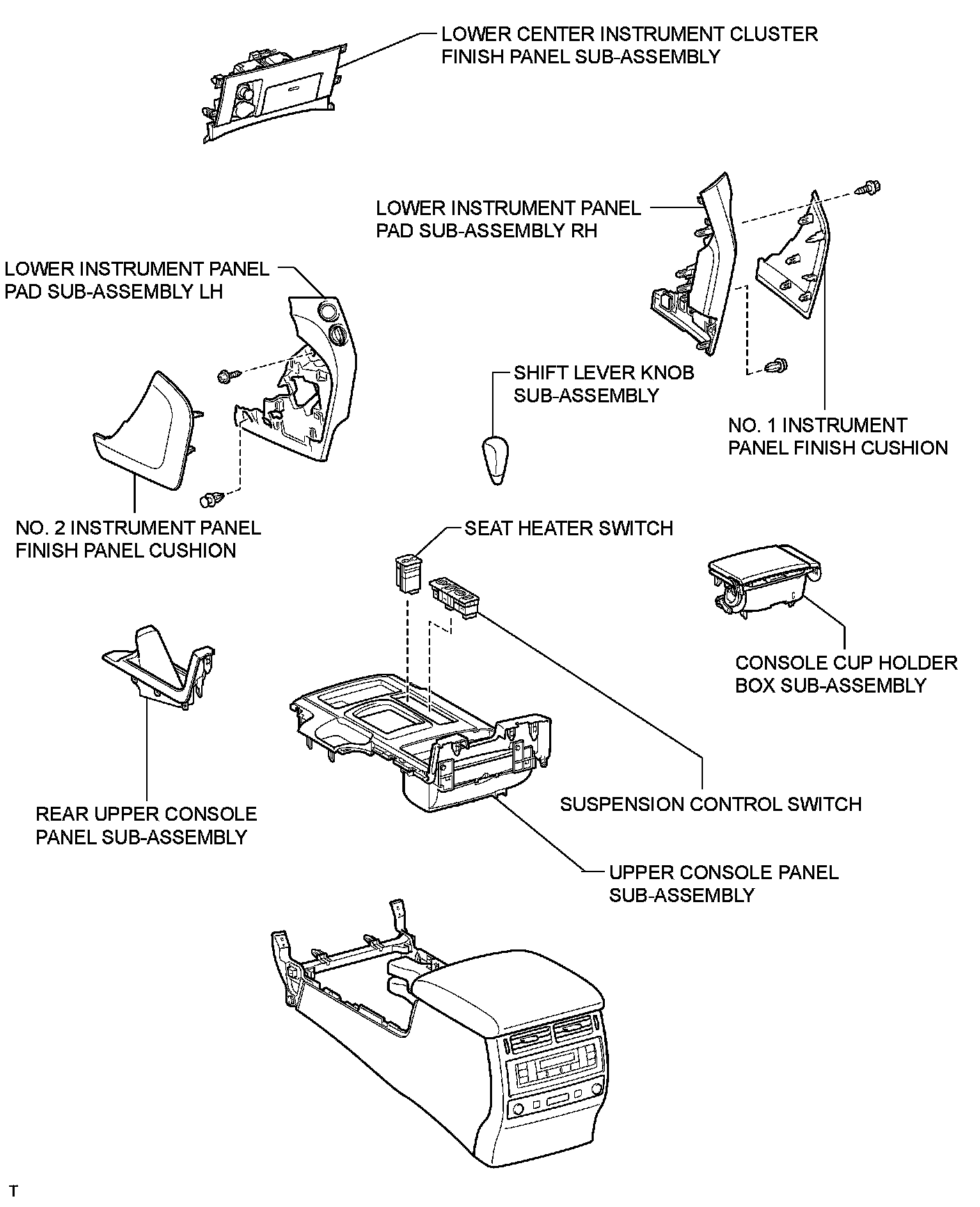 LOWER CENTER INSTRUMENT CLUSTER FINISH PANEL SUB-ASSEMBLY

LOWER INSTRUMENT PANEL PAD SUB-ASSEMBLY RH

LOWER INSTRUMENT PANEL PAD SUB-ASSEMBLY LH

SHIFT LEVER KNOB SUB-ASSEMBLY

NO. 1 INSTRUMENT PANEL FINISH CUSHION

NO. 2 INSTRUMENT PANEL FINISH PANEL CUSHION

SEAT HEATER SWITCH

CONSOLE CUP HOLDER BOX SUB-ASSEMBLY

REAR UPPER CONSOLE PANEL SUB-ASSEMBLY

SUSPENSION CONTROL SWITCH

UPPER CONSOLE PANEL SUB-ASSEMBLY

T